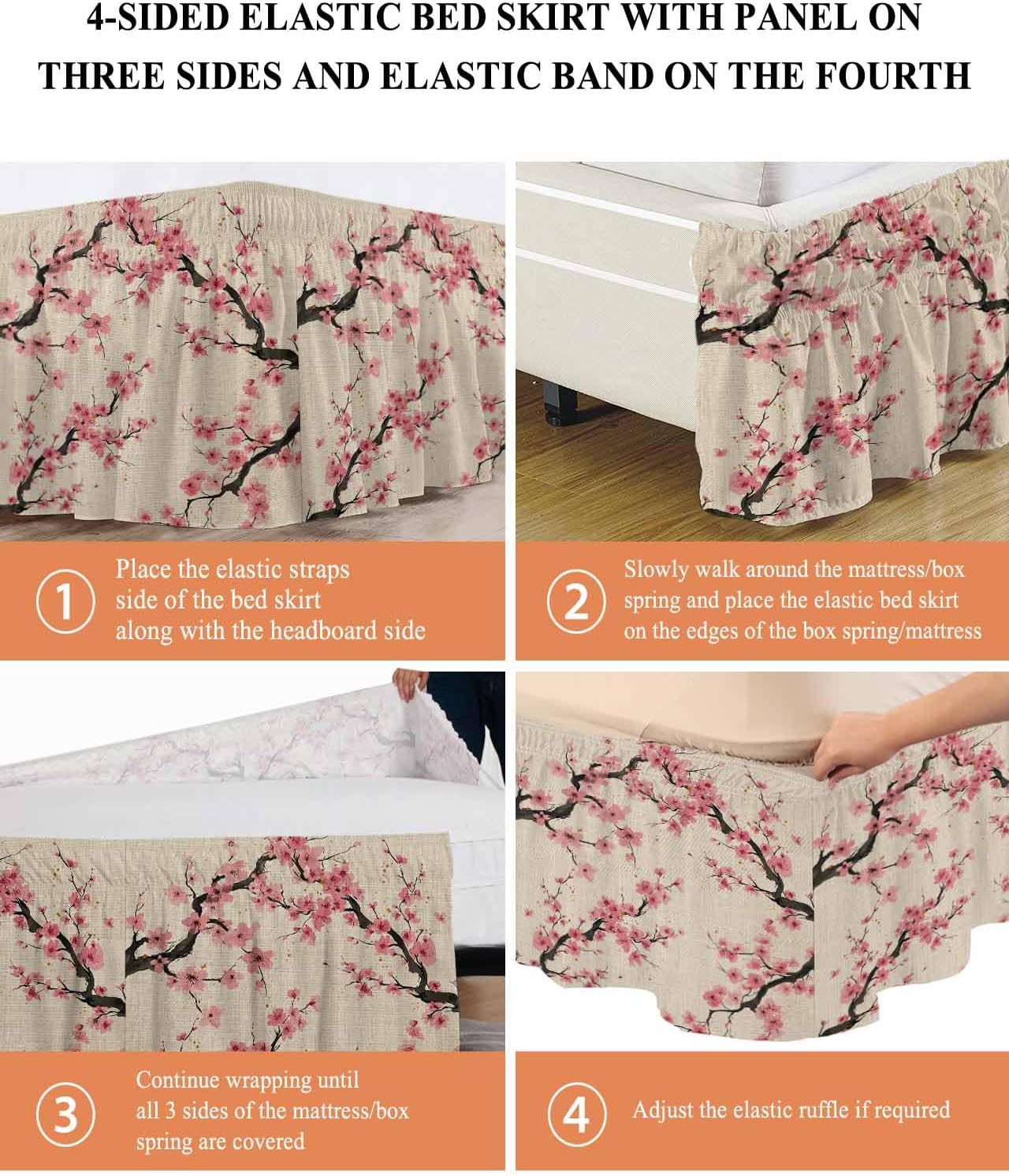 4-SIDED ELASTIC BED SKIRT WITH PANEL ON THREE SIDES AND ELASTIC BAND ON THE FOURTH

1 Place the elastic straps side of the bed skirt along with the headboard side

2 Slowly walk around the mattress/box spring and place the elastic bed skirt on the edges of the box spring/mattress

3 Continue wrapping until all 3 sides of the mattress/box spring are covered

4 Adjust the elastic ruffle if required