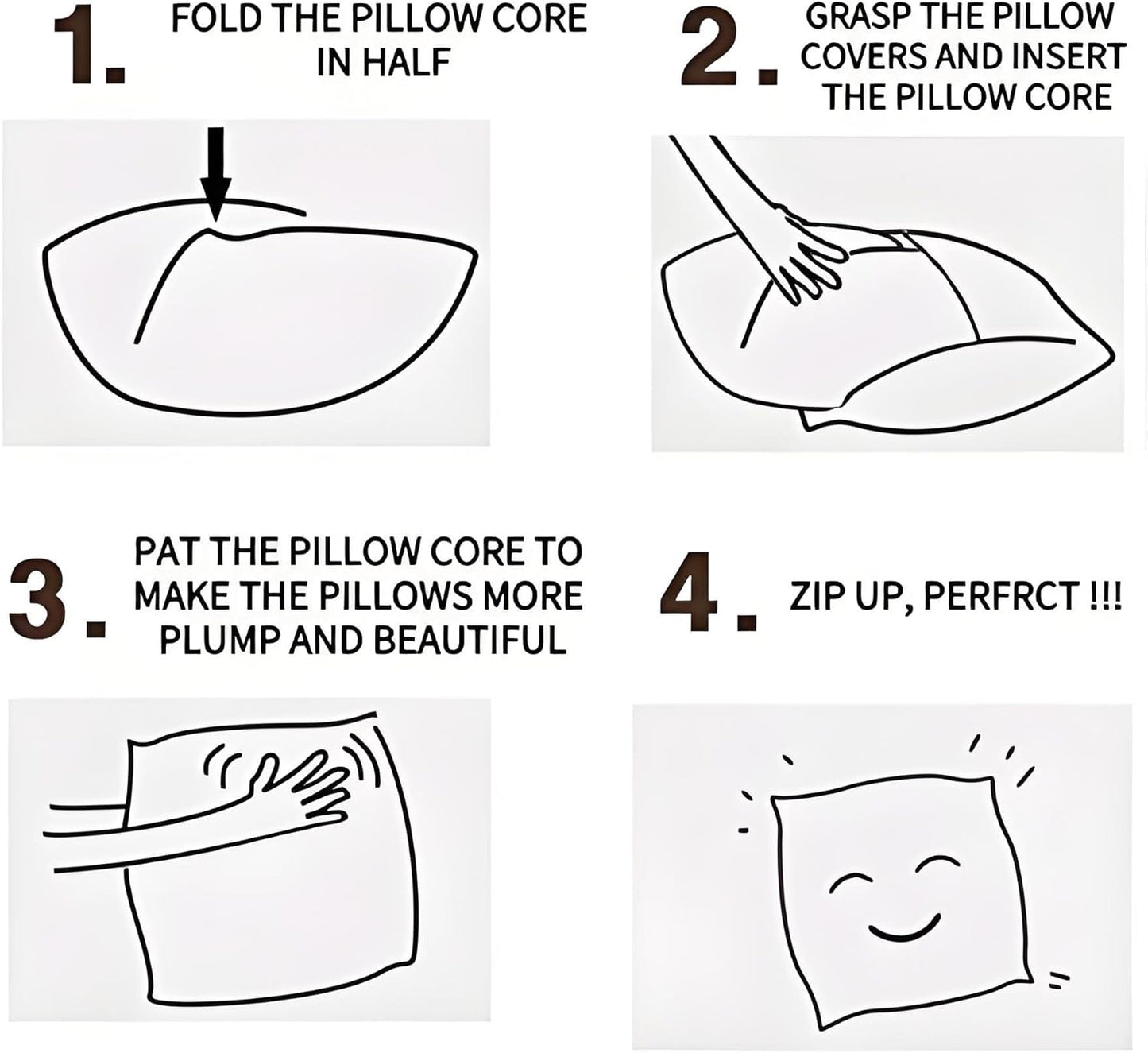 1. FOLD THE PILLOW CORE IN HALF

2. GRASP THE PILLOW COVERS AND INSERT THE PILLOW CORE

3. PAT THE PILLOW CORE TO MAKE THE PILLOWS MORE PLUMP AND BEAUTIFUL

4. ZIP UP, PERFRCT !!!