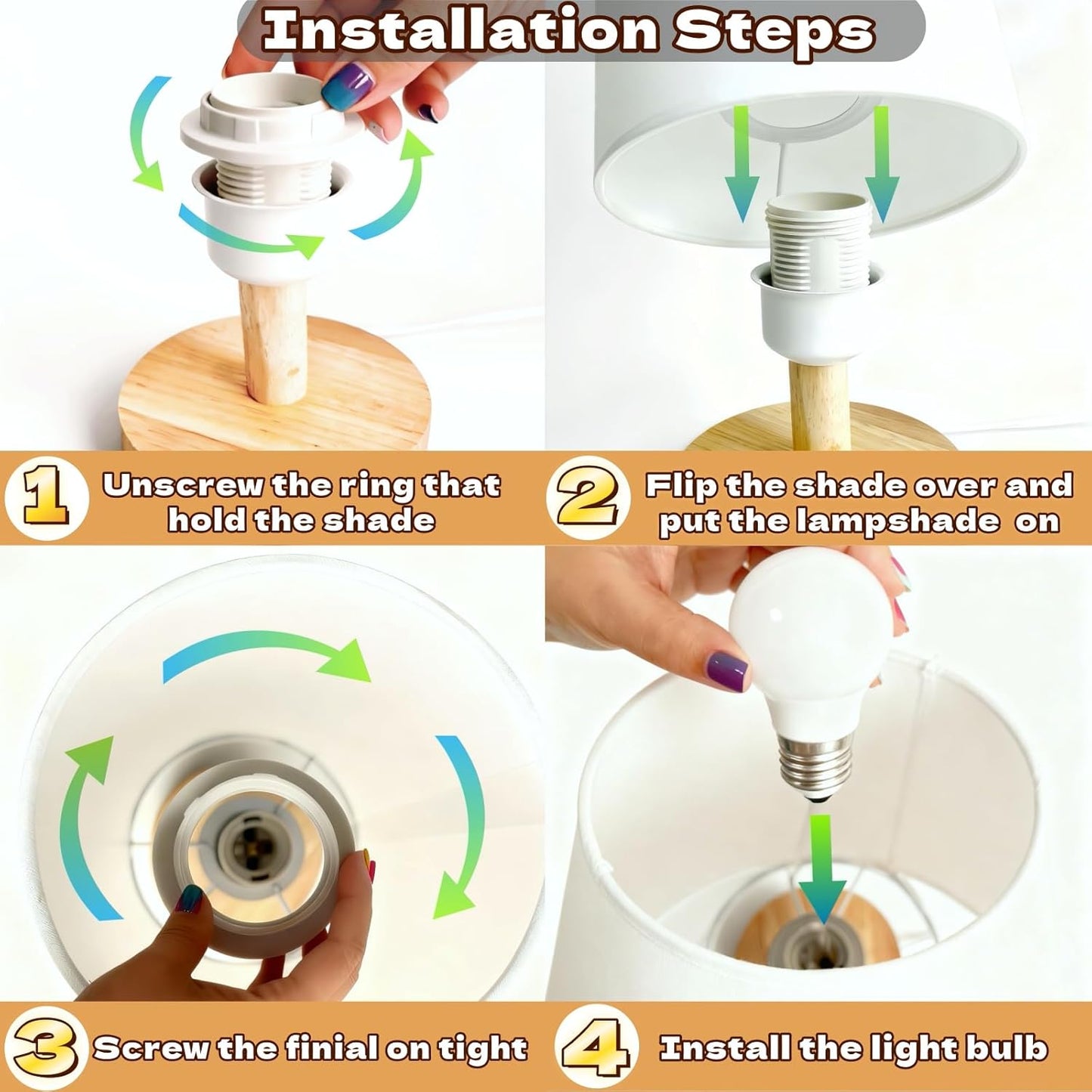 Installation Steps

1 Unscrew the ring that hold the shade

2 Flip the shade over and put the lampshade on

3 Screw the finial on tight

4 Install the light bulb