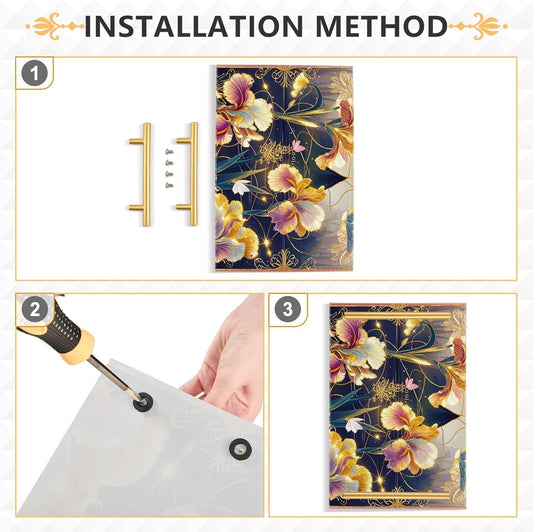 INSTALLATION METHOD

1

2

3