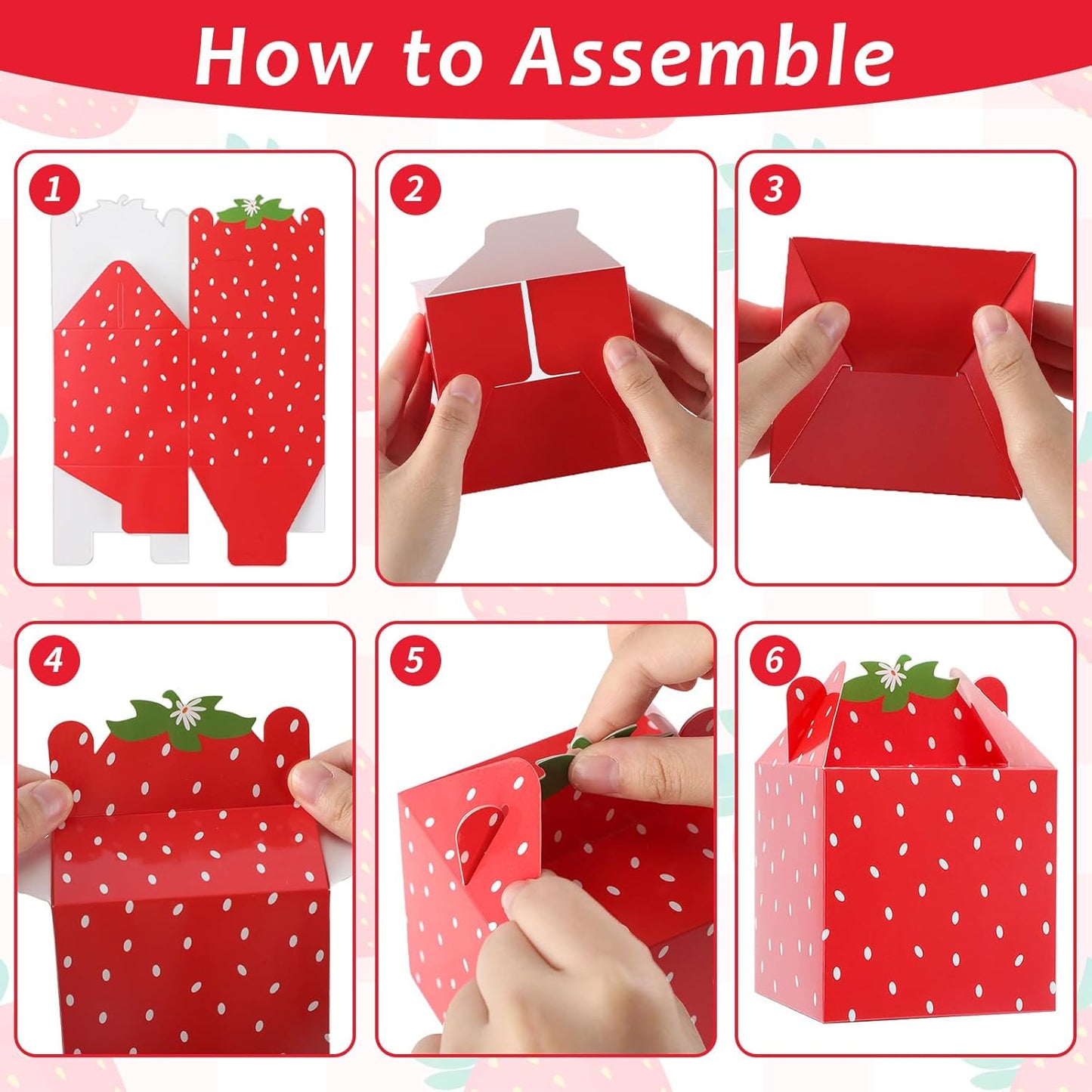 How to Assemble

1

2

3

4

5

6