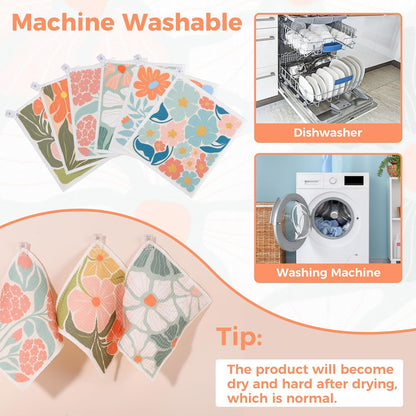 Machine Washable

Dishwasher

Washing Machine

Tip:

The product will become dry and hard after drying, which is normal.