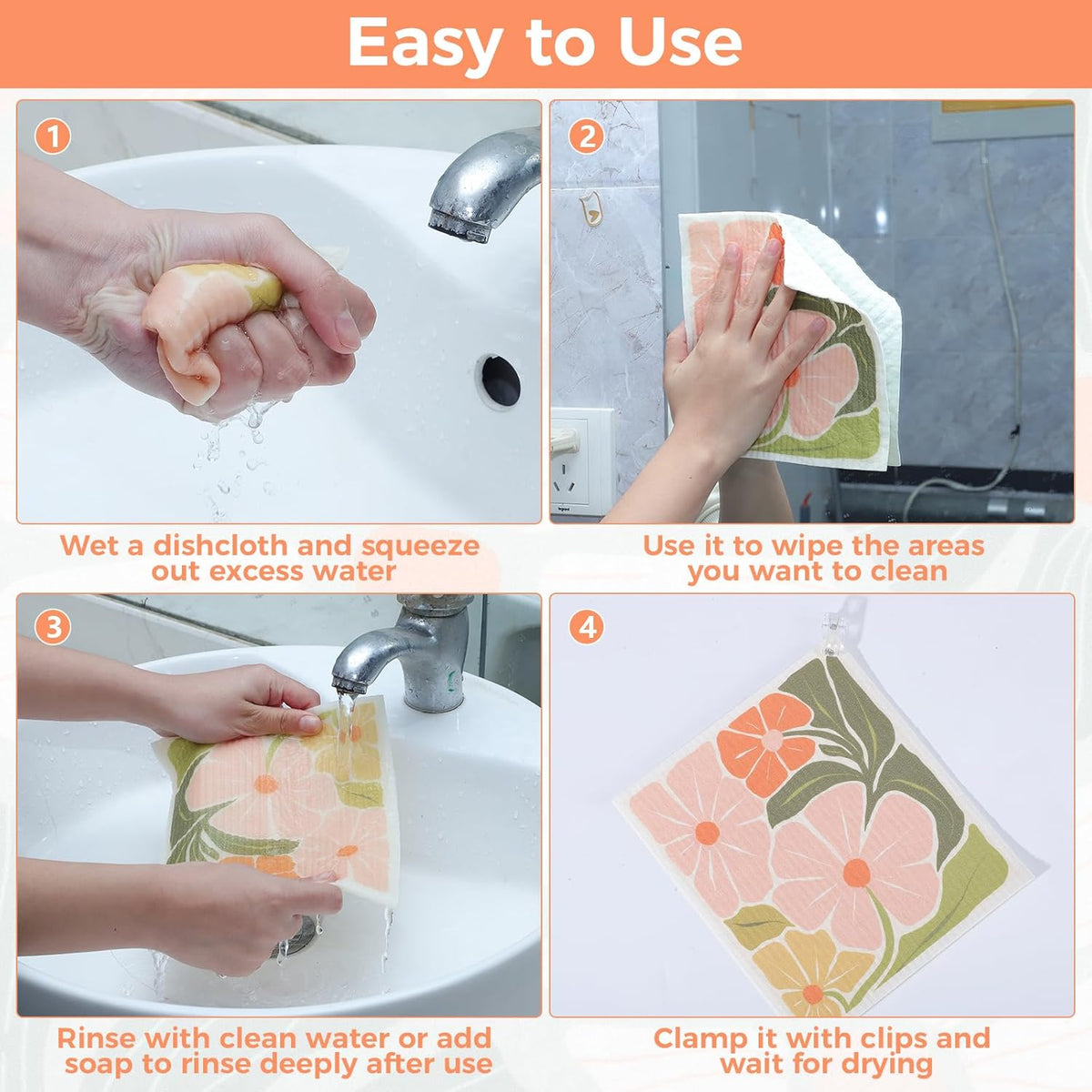 Easy to Use

1

Wet a dishcloth and squeeze out excess water

2

Use it to wipe the areas you want to clean

3

Rinse with clean water or add soap to rinse deeply after use

4

Clamp it with clips and wait for drying