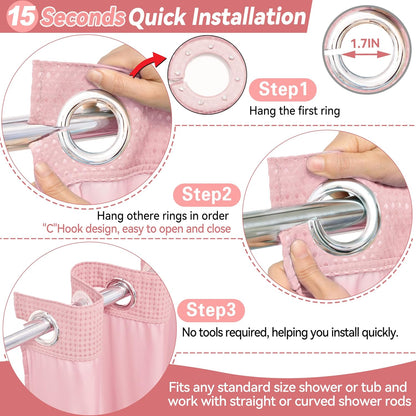 15 Seconds Quick Installation

1.7IN

Step1
Hang the first ring

Step2
Hang othere rings in order
"C"Hook design, easy to open and close

Step3
No tools required, helping you install quickly.

Fits any standard size shower or tub and work with straight or curved shower rods