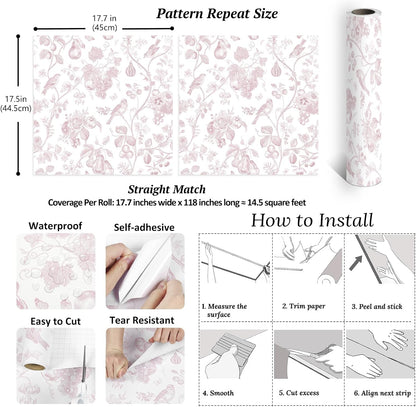 Pattern Repeat Size

17.7 in (45cm)

17.5in (44.5cm)

Straight Match

Coverage Per Roll: 17.7 inches wide x 118 inches long = 14.5 square feet

Waterproof

Self-adhesive

Easy to Cut

Tear Resistant

How to Install

1. Measure the surface

2. Trim paper

3. Peel and stick

4. Smooth

5. Cut excess

6. Align next strip