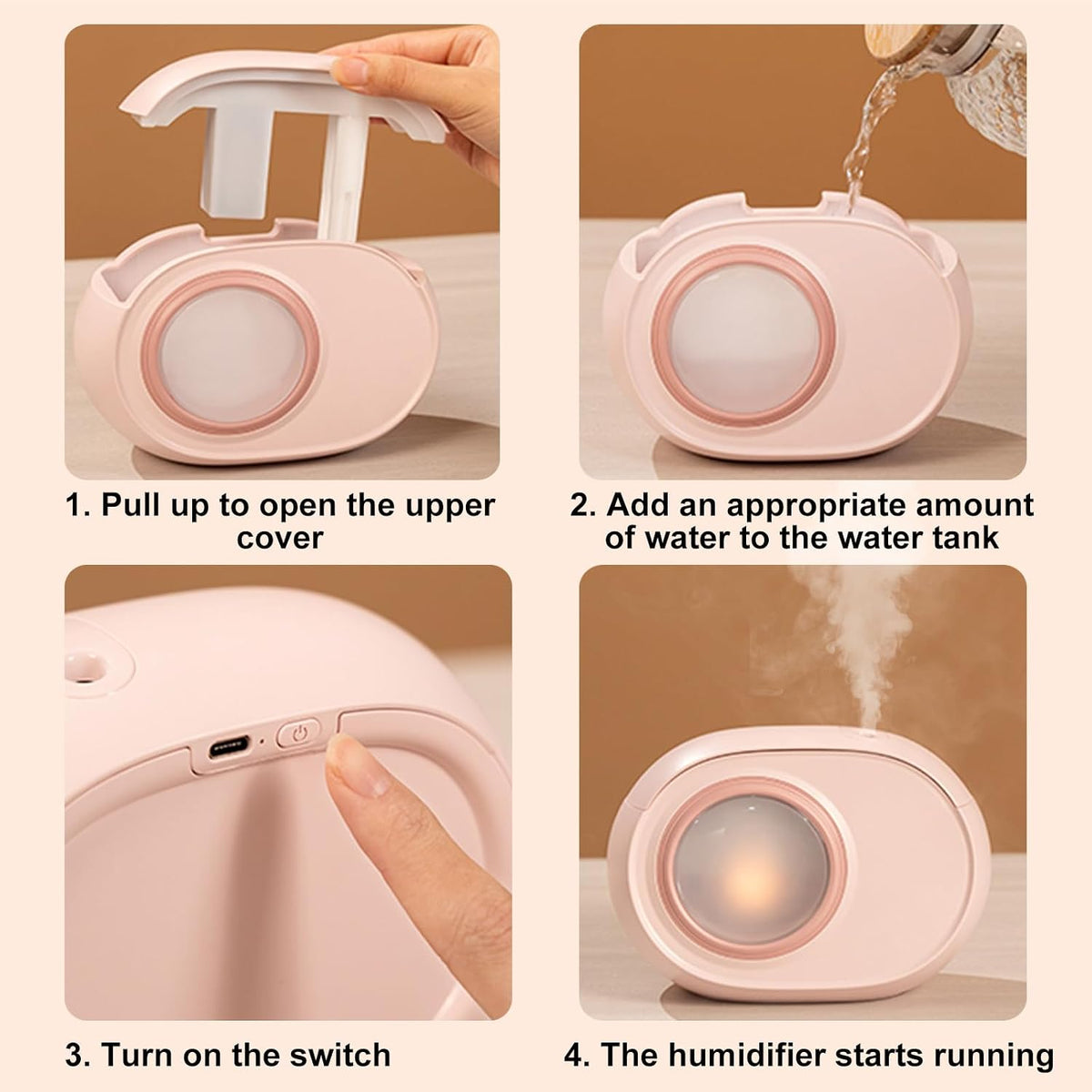 1. Pull up to open the upper cover

2. Add an appropriate amount of water to the water tank

3. Turn on the switch

4. The humidifier starts running