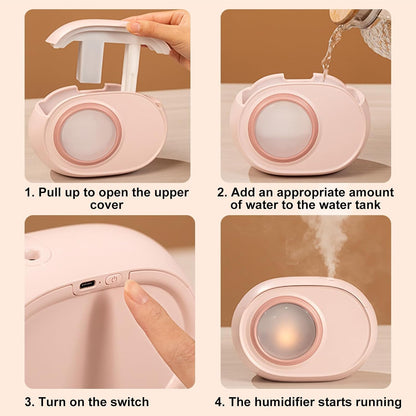 1. Pull up to open the upper cover

2. Add an appropriate amount of water to the water tank

3. Turn on the switch

4. The humidifier starts running