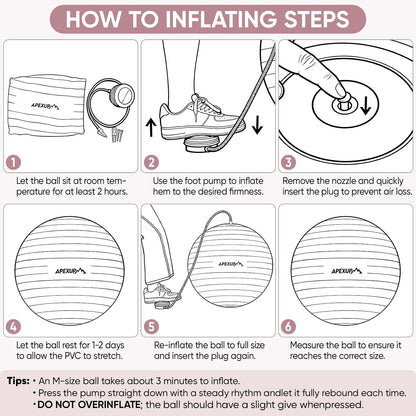 HOW TO INFLATING STEPS

APEXUP

1

Let the ball sit at room temperature for at least 2 hours.

2

Use the foot pump to inflate hem to the desired firmness.

3

Remove the nozzle and quickly insert the plug to prevent air loss.

APEXUP

4

Let the ball rest for 1-2 days to allow the PVC to stretch.

APEXUP

5

Re-inflate the ball to full size and insert the plug again.

APEXUP

6

Measure the ball to ensure it reaches the correct size.

Tips: • An M-size ball takes about 3 minutes to inflate.
• Press the pump straight down with a steady rhythm andlet it fully rebound each time.
• DO NOT OVERINFLATE; the ball should have a slight give whenpressed.