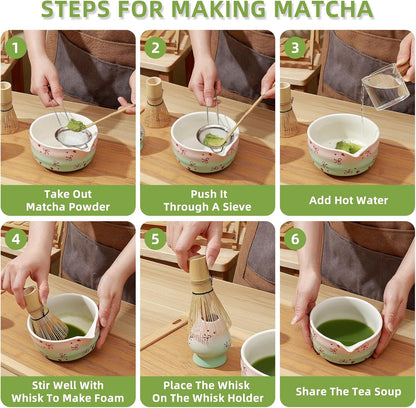 STEPS FOR MAKING MATCHA

1
Take Out Matcha Powder

2
Push It Through A Sieve

3
Add Hot Water

4
Stir Well With Whisk To Make Foam

5
Place The Whisk On The Whisk Holder

6
Share The Tea Soup