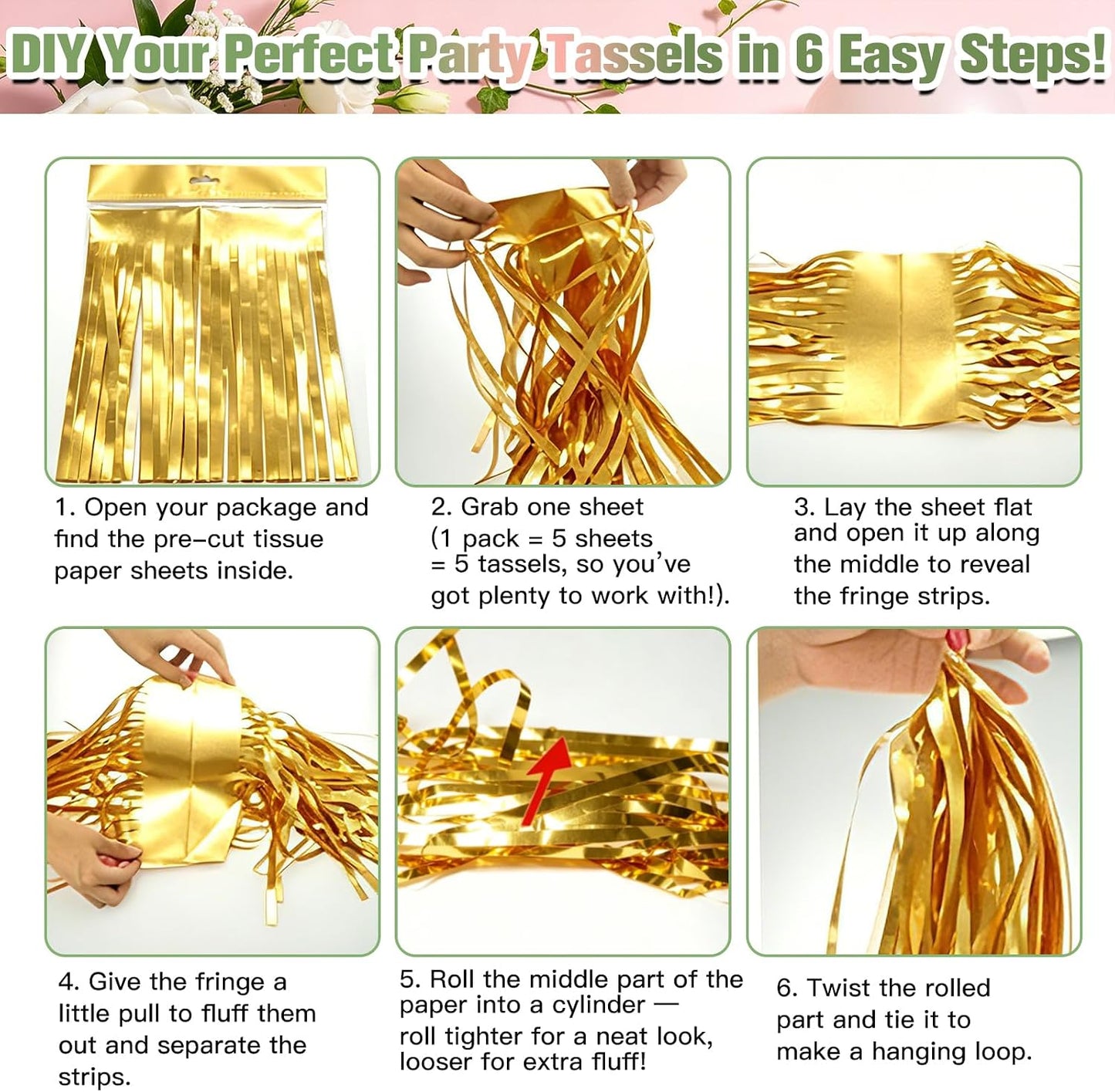 DIY Your Perfect Party Tassels in 6 Easy Steps!

1. Open your package and find the pre-cut tissue paper sheets inside.

2. Grab one sheet (1 pack = 5 sheets = 5 tassels, so you've got plenty to work with!).

3. Lay the sheet flat and open it up along the middle to reveal the fringe strips.

4. Give the fringe a little pull to fluff them out and separate the strips.

5. Roll the middle part of the paper into a cylinder — roll tighter for a neat look, looser for extra fluff!

6. Twist the rolled part and tie it to make a hanging loop.