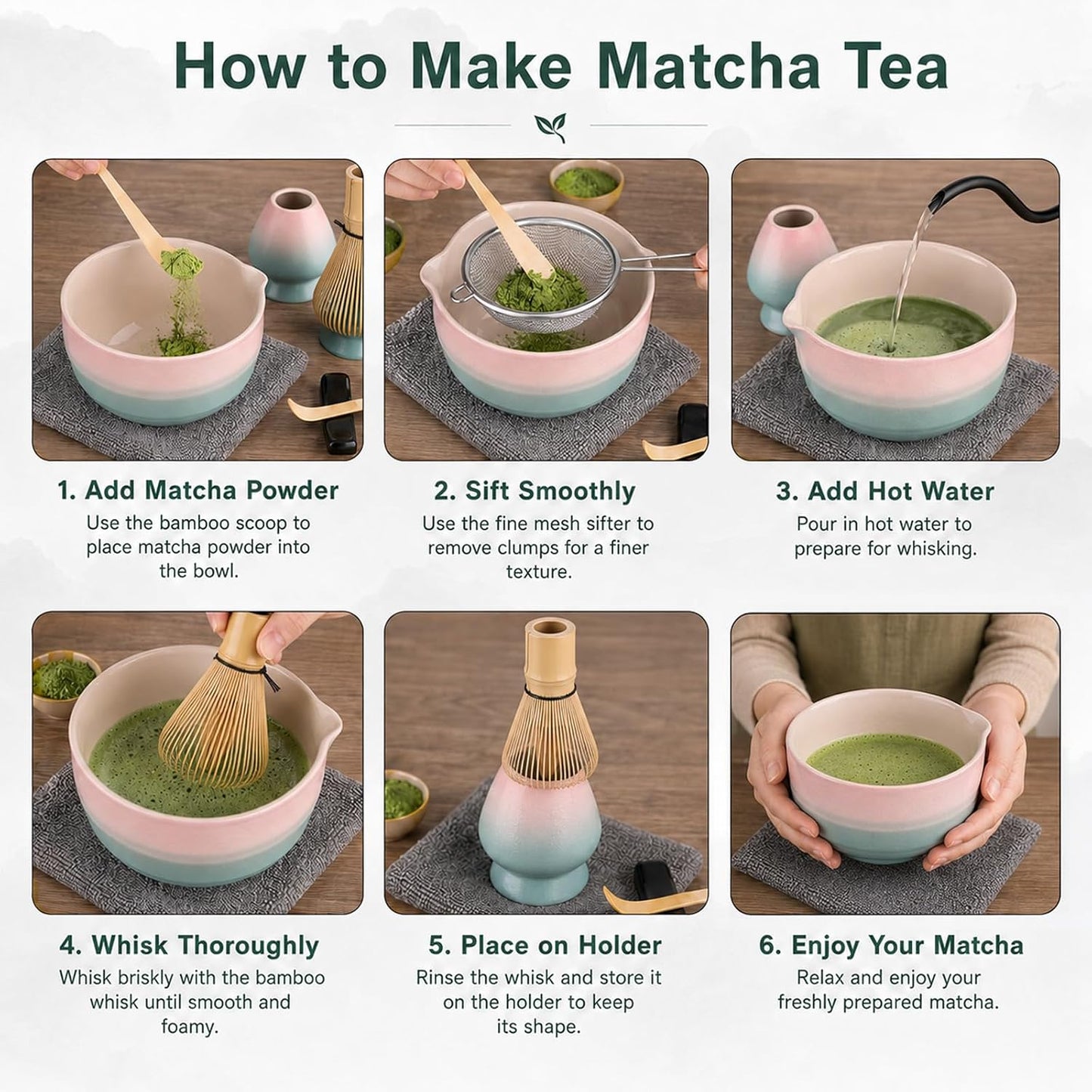 How to Make Matcha Tea

1. Add Matcha Powder
Use the bamboo scoop to place matcha powder into the bowl.

2. Sift Smoothly
Use the fine mesh sifter to remove clumps for a finer texture.

3. Add Hot Water
Pour in hot water to prepare for whisking.

4. Whisk Thoroughly
Whisk briskly with the bamboo whisk until smooth and foamy.

5. Place on Holder
Rinse the whisk and store it on the holder to keep its shape.

6. Enjoy Your Matcha
Relax and enjoy your freshly prepared matcha.