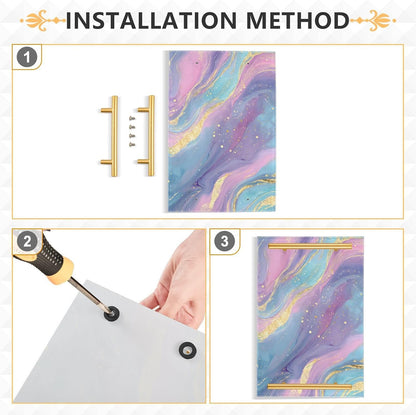 INSTALLATION METHOD

1

2

3