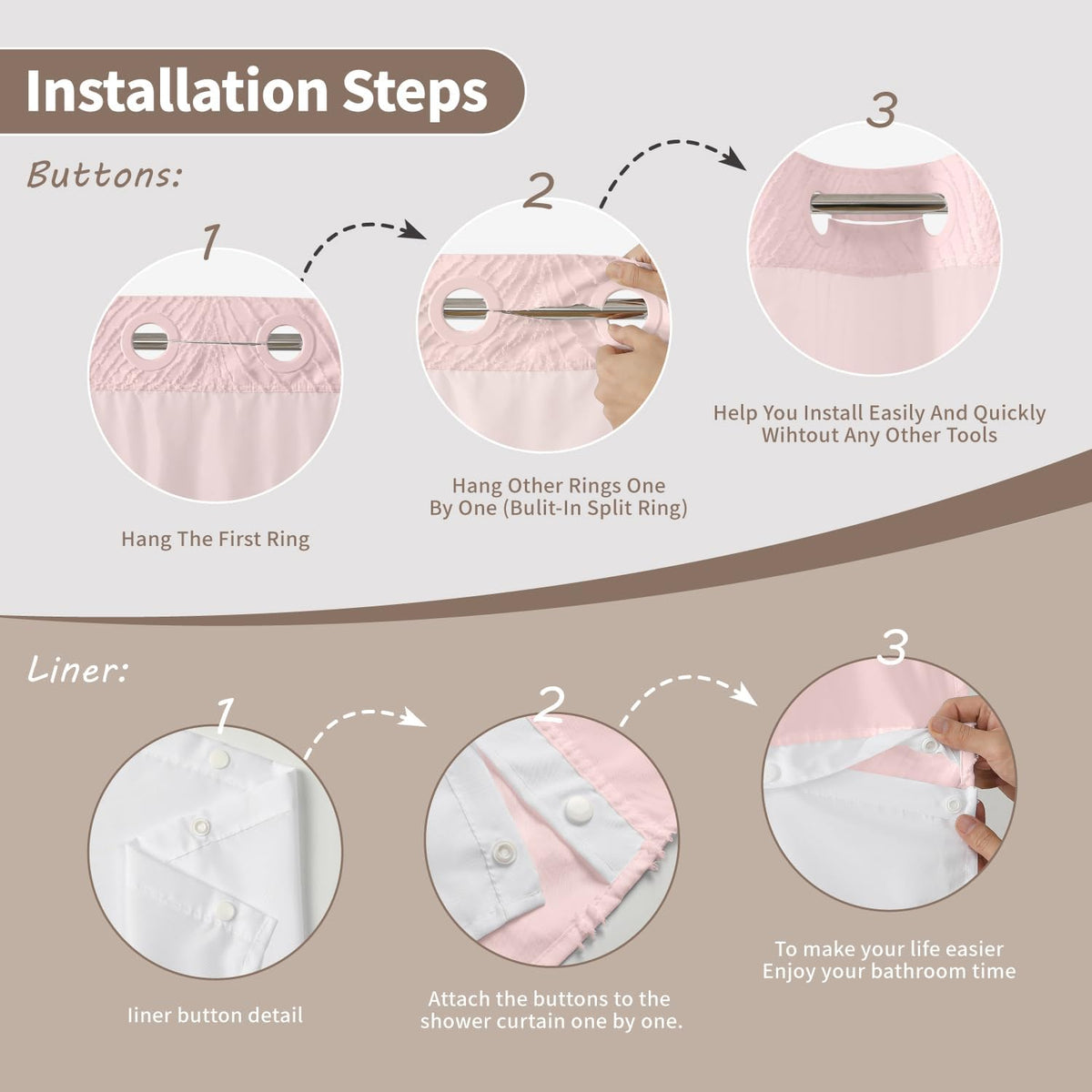 Installation Steps

Buttons:

1

Hang The First Ring

2

Hang Other Rings One By One (Bulit-In Split Ring)

3

Help You Install Easily And Quickly Wihtout Any Other Tools

Liner:

1

liner button detail

2

Attach the buttons to the shower curtain one by one.

3

To make your life easier
Enjoy your bathroom time