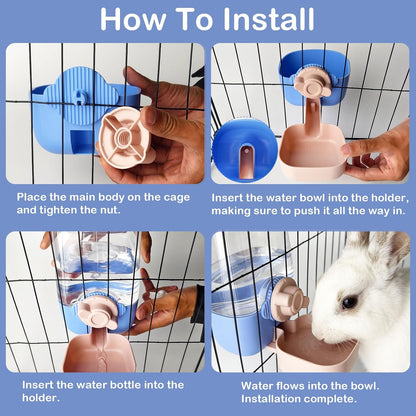 How To Install

Place the main body on the cage and tighten the nut.

Insert the water bowl into the holder, making sure to push it all the way in.

Insert the water bottle into the holder.

Water flows into the bowl. Installation complete.