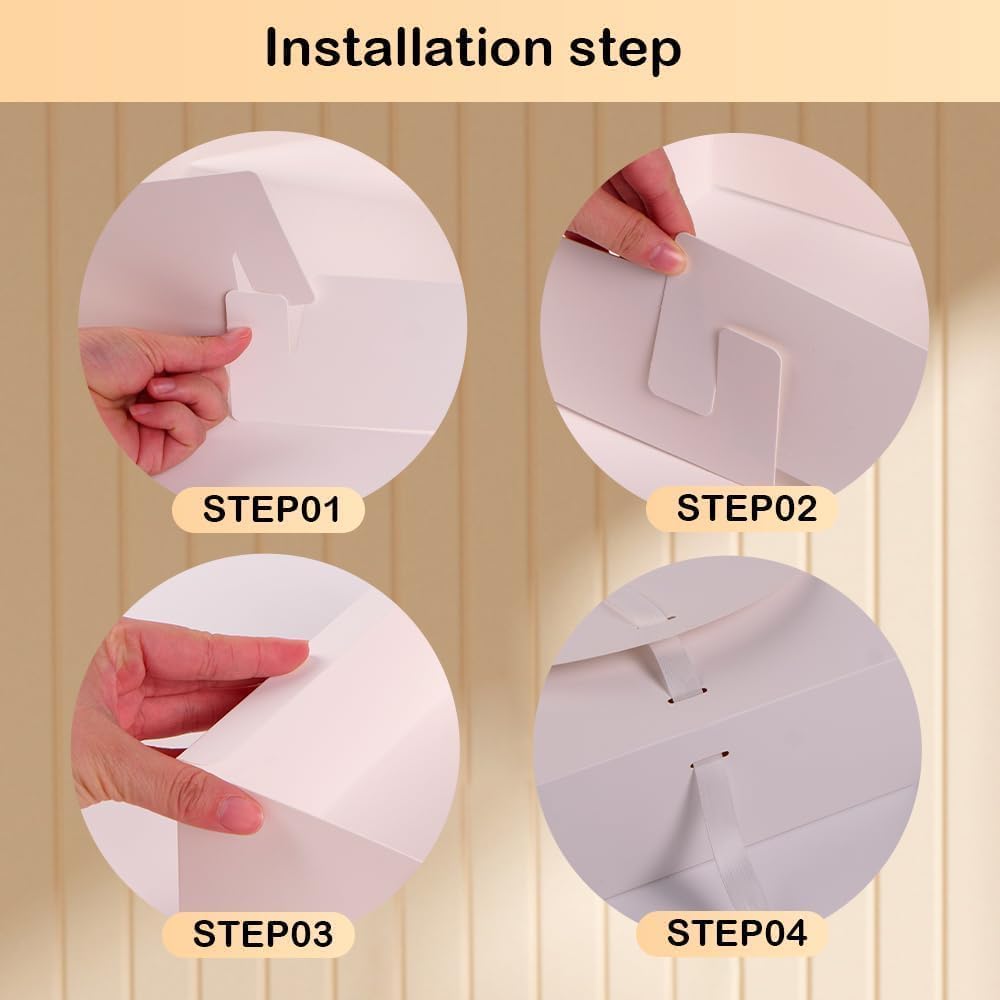 Installation step

STEP01

STEP02

STEP03

STEP04