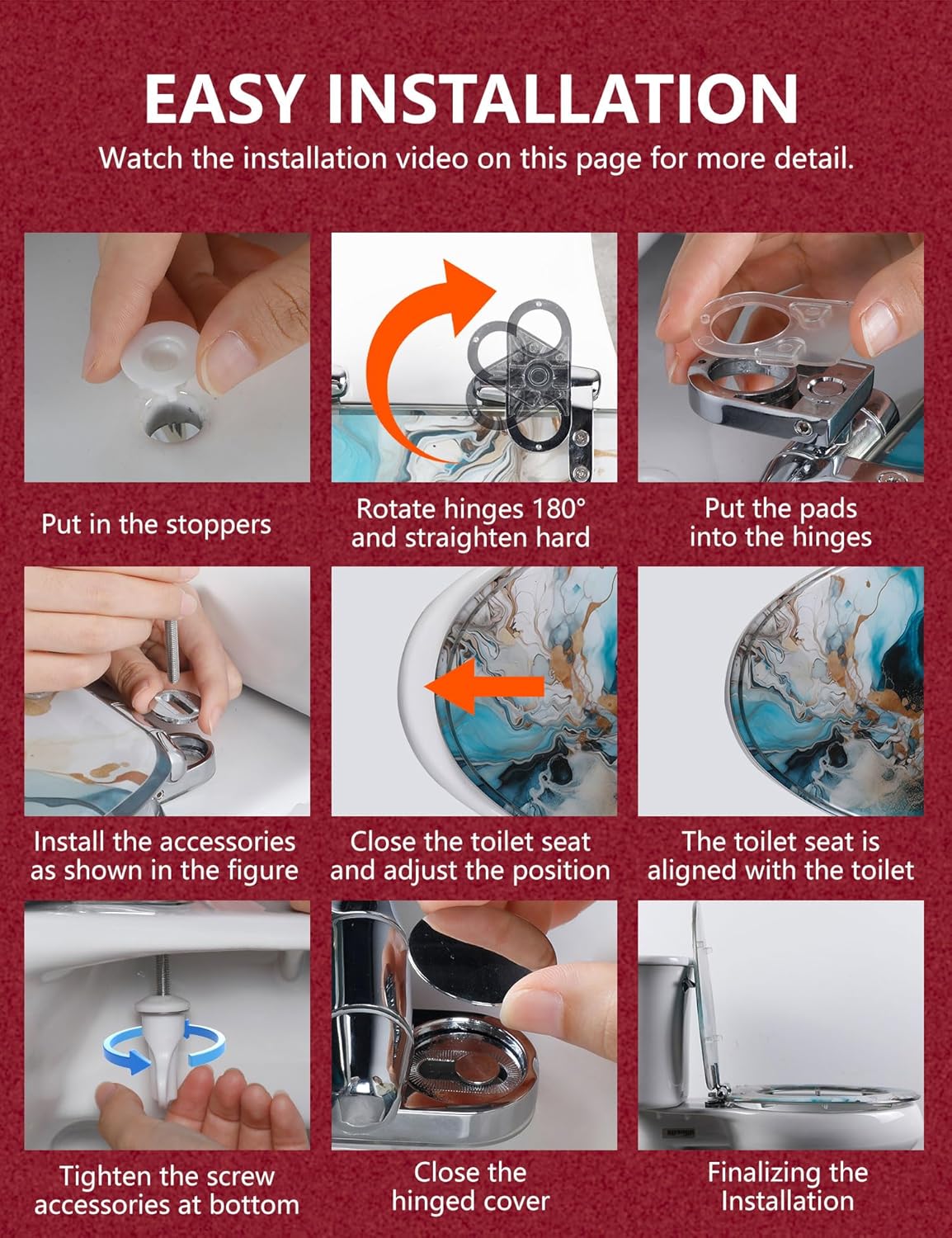 EASY INSTALLATION
Watch the installation video on this page for more detail.

Put in the stoppers

Rotate hinges 180° and straighten hard

Put the pads into the hinges

Install the accessories as shown in the figure

Close the toilet seat and adjust the position

The toilet seat is aligned with the toilet

Tighten the screw accessories at bottom

Close the hinged cover

Finalizing the Installation