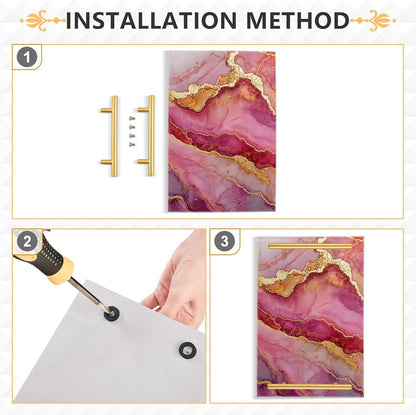 INSTALLATION METHOD

1

2

3