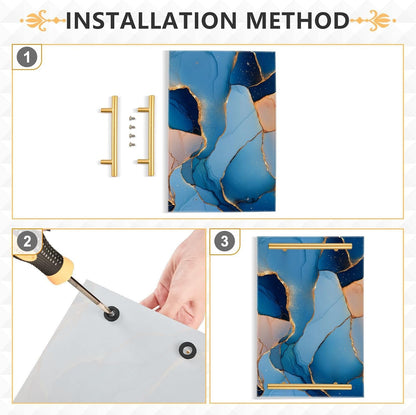 INSTALLATION METHOD

1

2

3