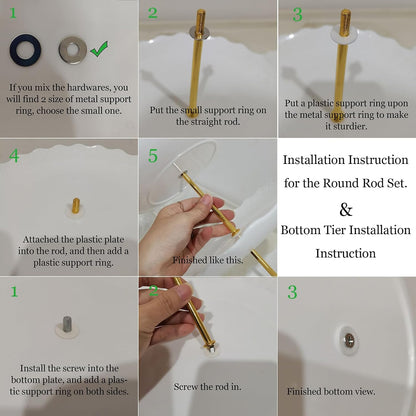 1

If you mix the hardwares, you will find 2 size of metal support ring, choose the small one.

2

Put the small support ring on the straight rod.

3

Put a plastic support ring upon the metal support ring to make it sturdier.

4

Attached the plastic plate into the rod, and then add a plastic support ring.

5

Finished like this.

Installation Instruction for the Round Rod Set.

&

Bottom Tier Installation Instruction

1

Install the screw into the bottom plate, and add a plastic support ring on both sides.

2

Screw the rod in.

3

Finished bottom view.