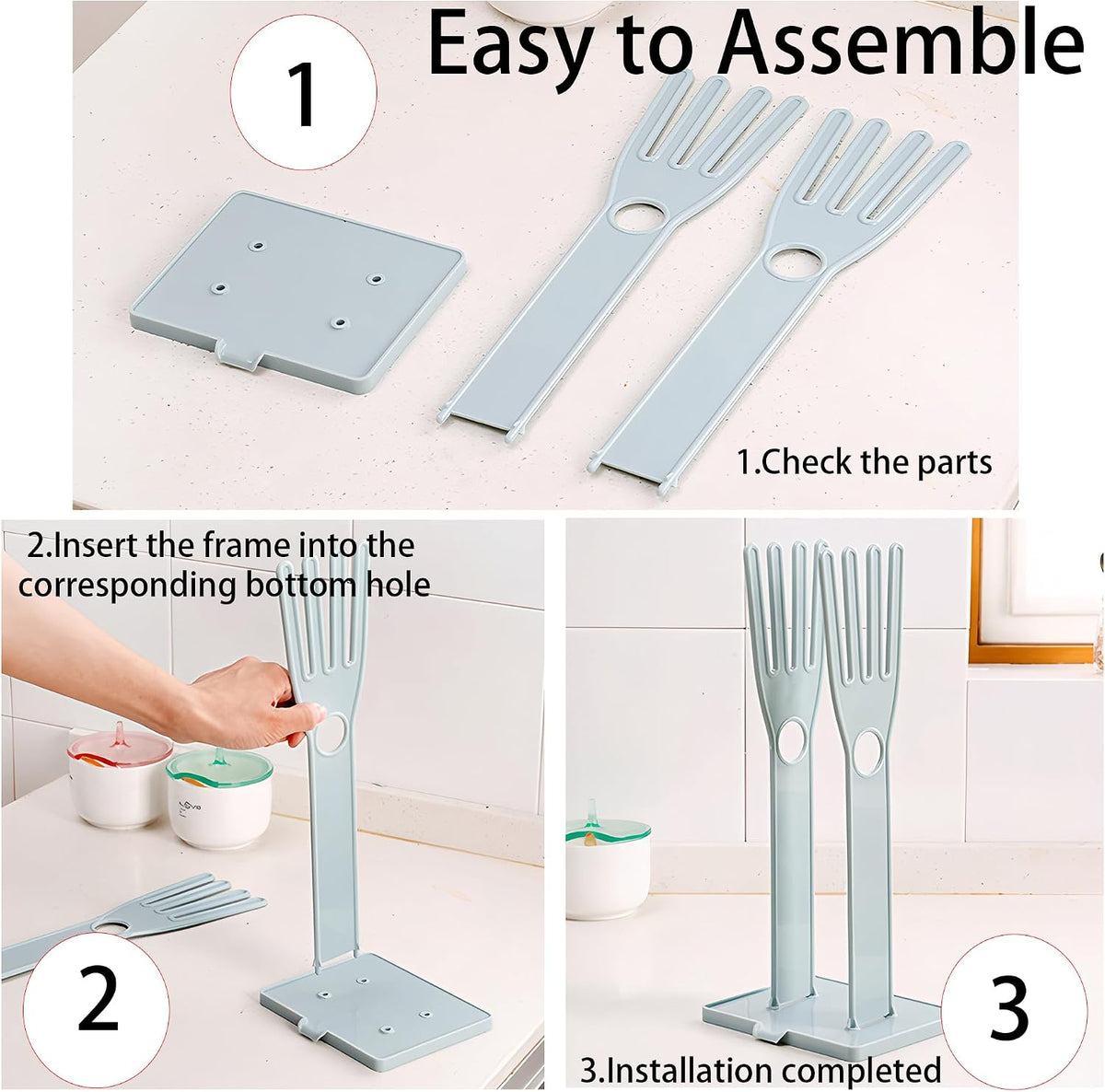 Easy to Assemble

1

1.Check the parts

2.Insert the frame into the corresponding bottom hole

2

3

3.Installation completed