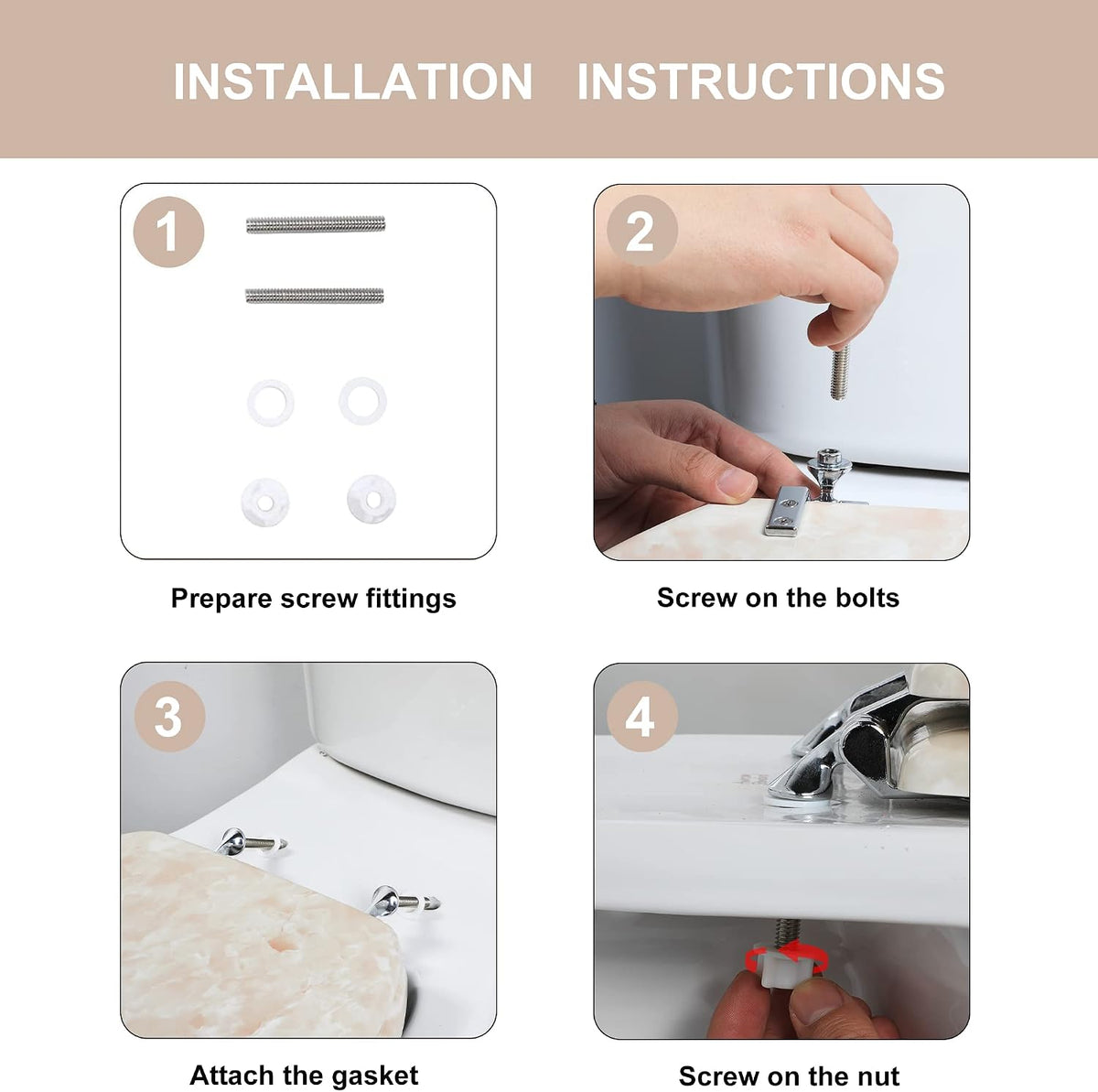 INSTALLATION INSTRUCTIONS

1

Prepare screw fittings

2

Screw on the bolts

3

Attach the gasket

4

Screw on the nut