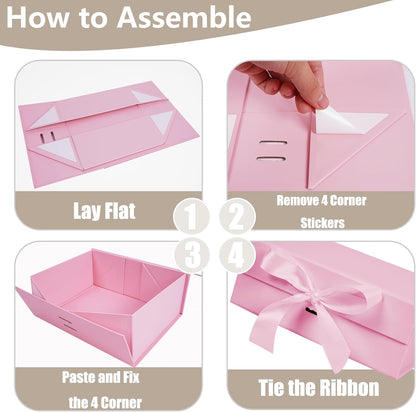 How to Assemble

Lay Flat

1

2

Remove 4 Corner Stickers

3

4

Paste and Fix the 4 Corner

Tie the Ribbon