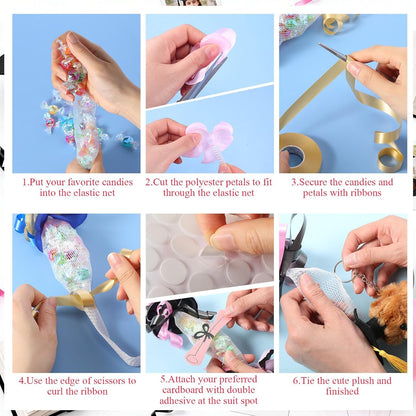 1.Put your favorite candies into the elastic net

2.Cut the polyester petals to fit through the elastic net

3.Secure the candies and petals with ribbons

4.Use the edge of scissors to curl the ribbon

5.Attach your preferred cardboard with double adhesive at the suit spot

6.Tie the cute plush and finished