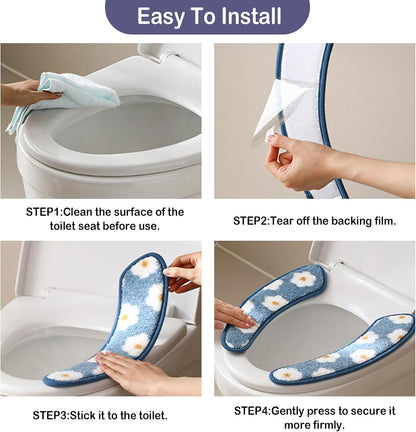 Easy To Install

STEP1:Clean the surface of the toilet seat before use.

STEP2:Tear off the backing film.

STEP3:Stick it to the toilet.

STEP4:Gently press to secure it more firmly.