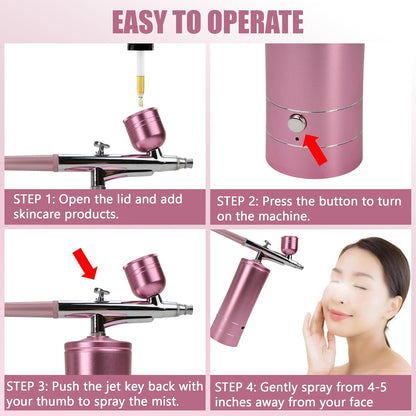 EASY TO OPERATE

STEP 1: Open the lid and add skincare products.

STEP 2: Press the button to turn on the machine.

STEP 3: Push the jet key back with your thumb to spray the mist.

STEP 4: Gently spray from 4-5 inches away from your face