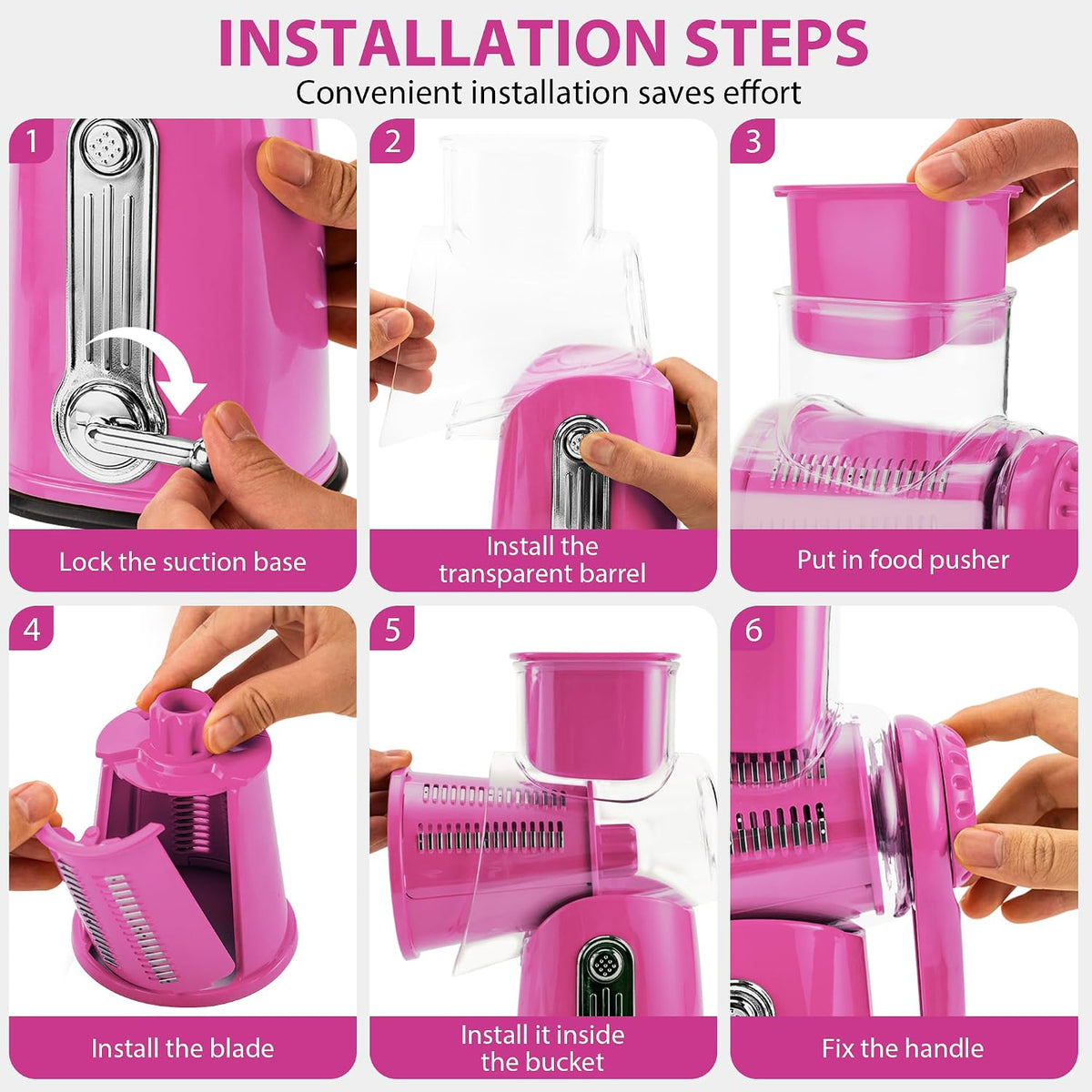 INSTALLATION STEPS

Convenient installation saves effort

1

Lock the suction base

2

Install the transparent barrel

3

Put in food pusher

4

Install the blade

5

Install it inside the bucket

6

Fix the handle