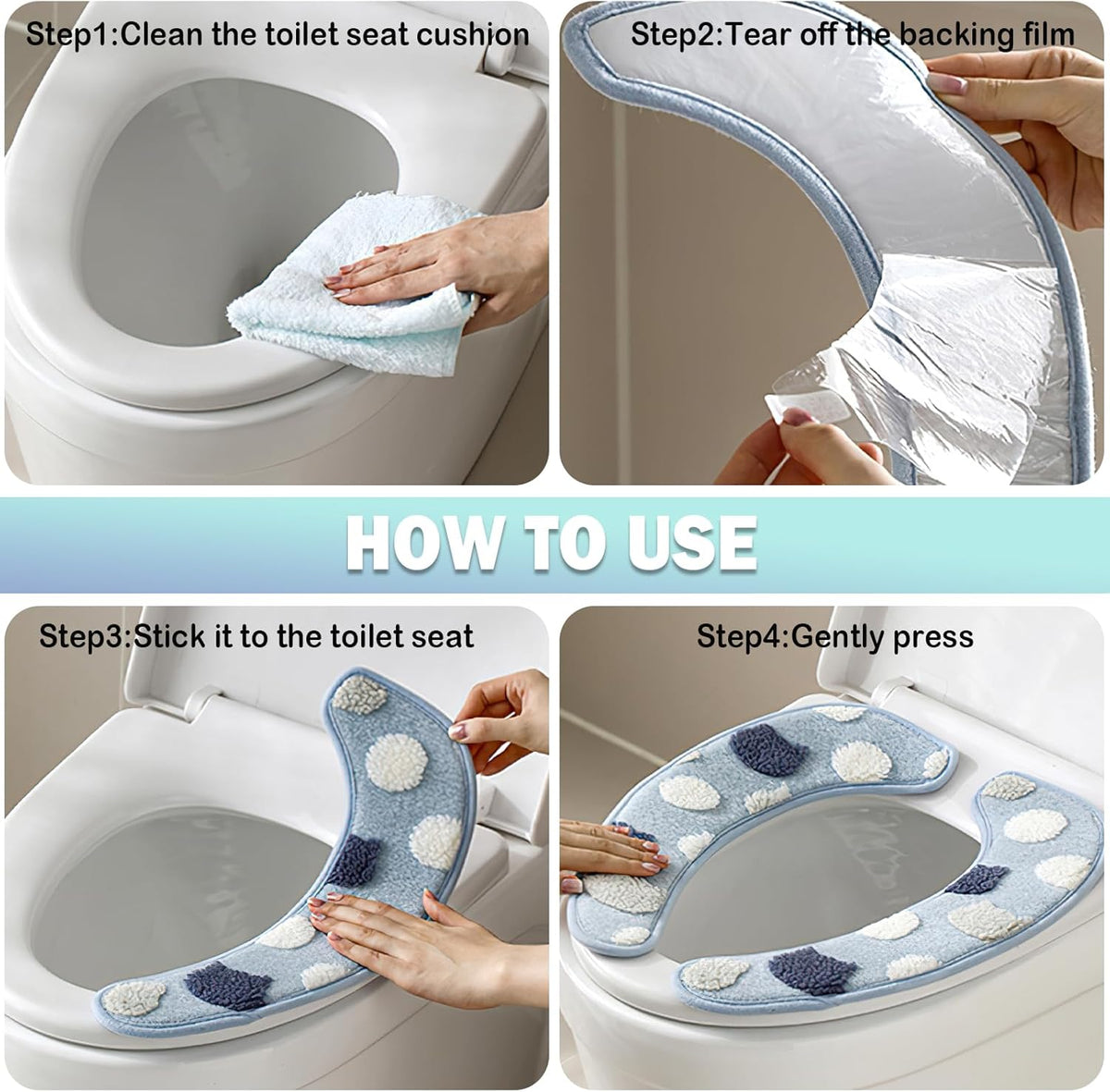 Step1:Clean the toilet seat cushion

Step2:Tear off the backing film

HOW TO USE

Step3:Stick it to the toilet seat

Step4:Gently press