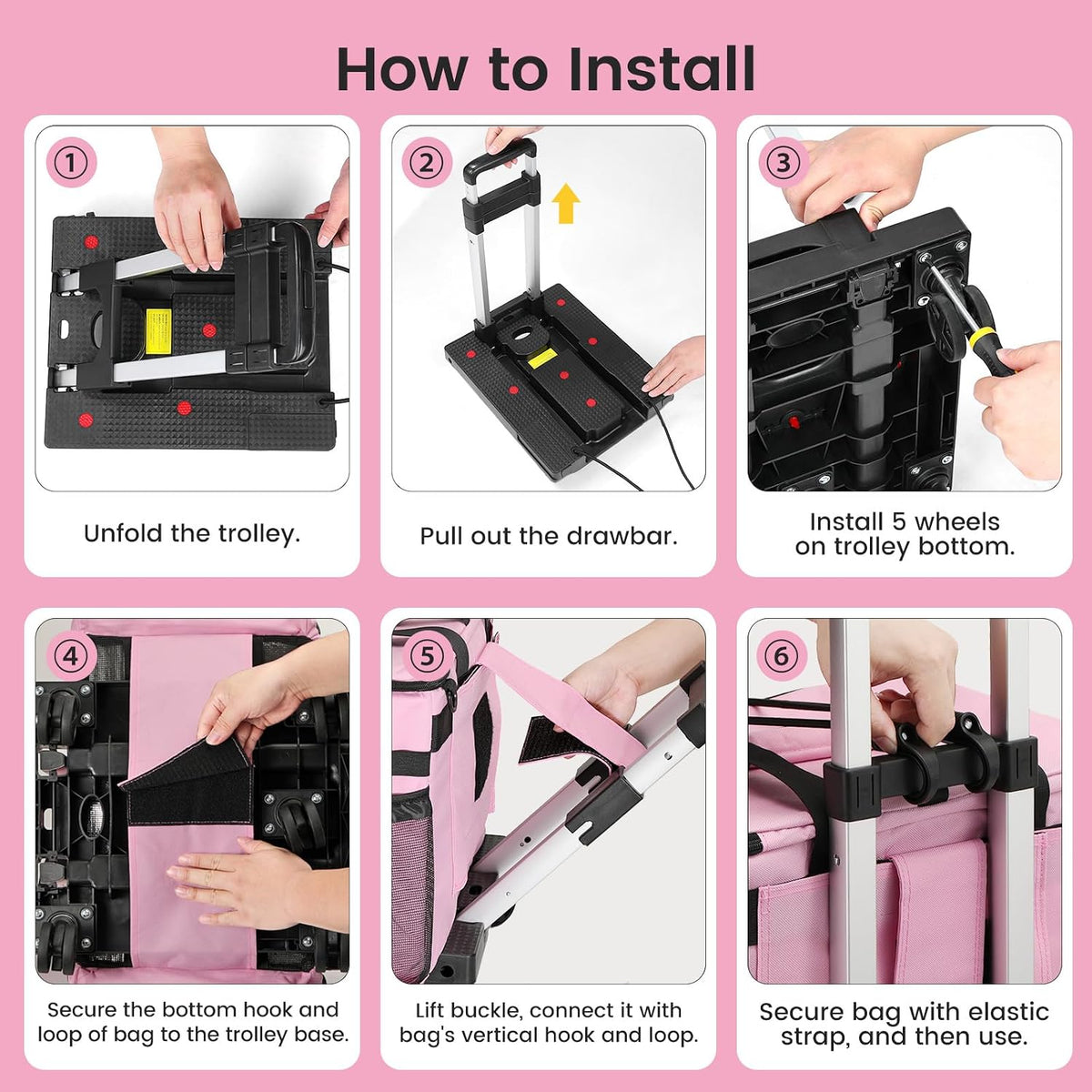 How to Install

①
Unfold the trolley.

②
Pull out the drawbar.

③
Install 5 wheels on trolley bottom.

④
Secure the bottom hook and loop of bag to the trolley base.

⑤
Lift buckle, connect it with bag's vertical hook and loop.

⑥
Secure bag with elastic strap, and then use.