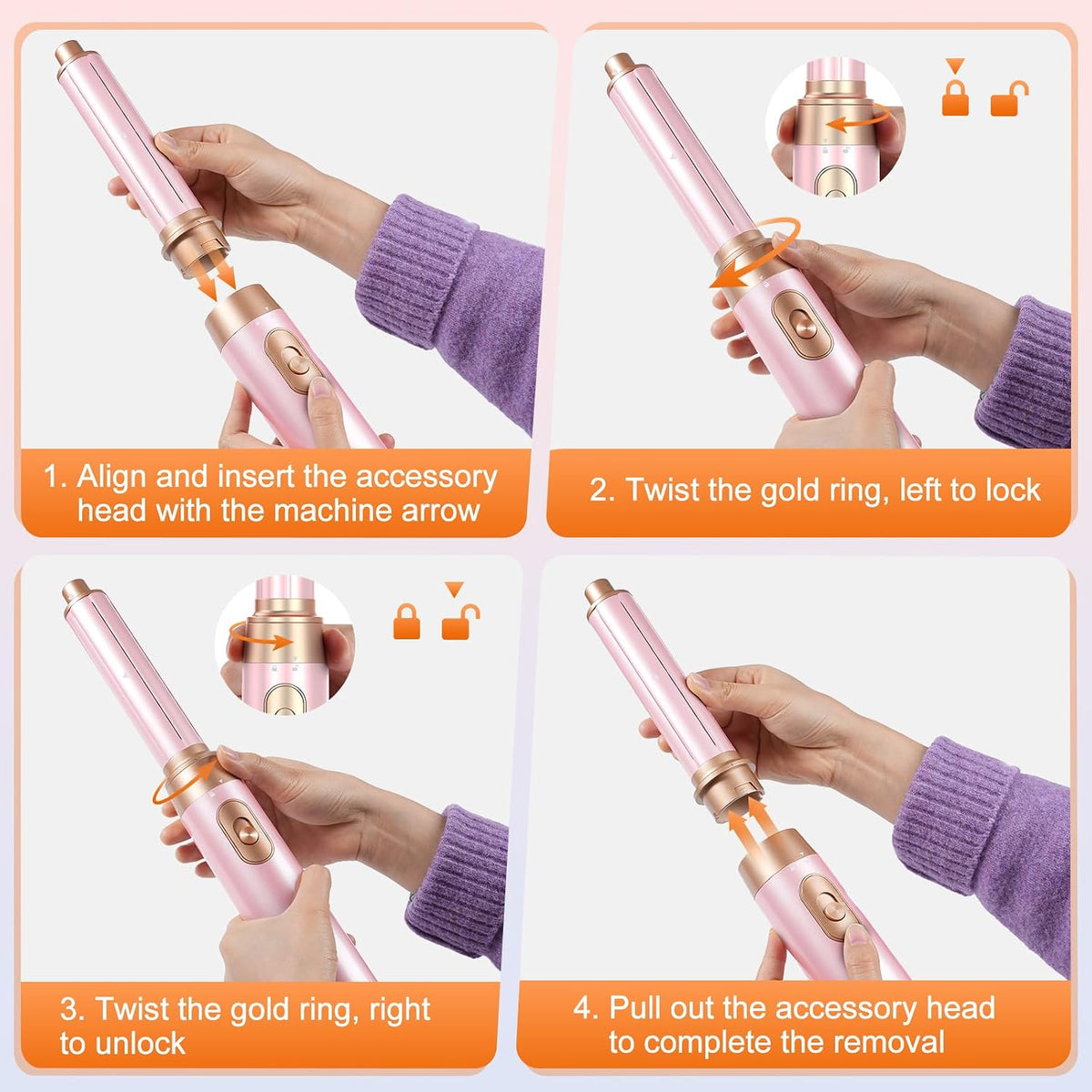 1. Align and insert the accessory head with the machine arrow

2. Twist the gold ring, left to lock

3. Twist the gold ring, right to unlock

4. Pull out the accessory head to complete the removal