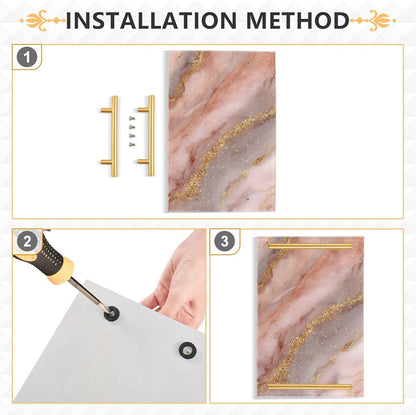 INSTALLATION METHOD

1

2

3