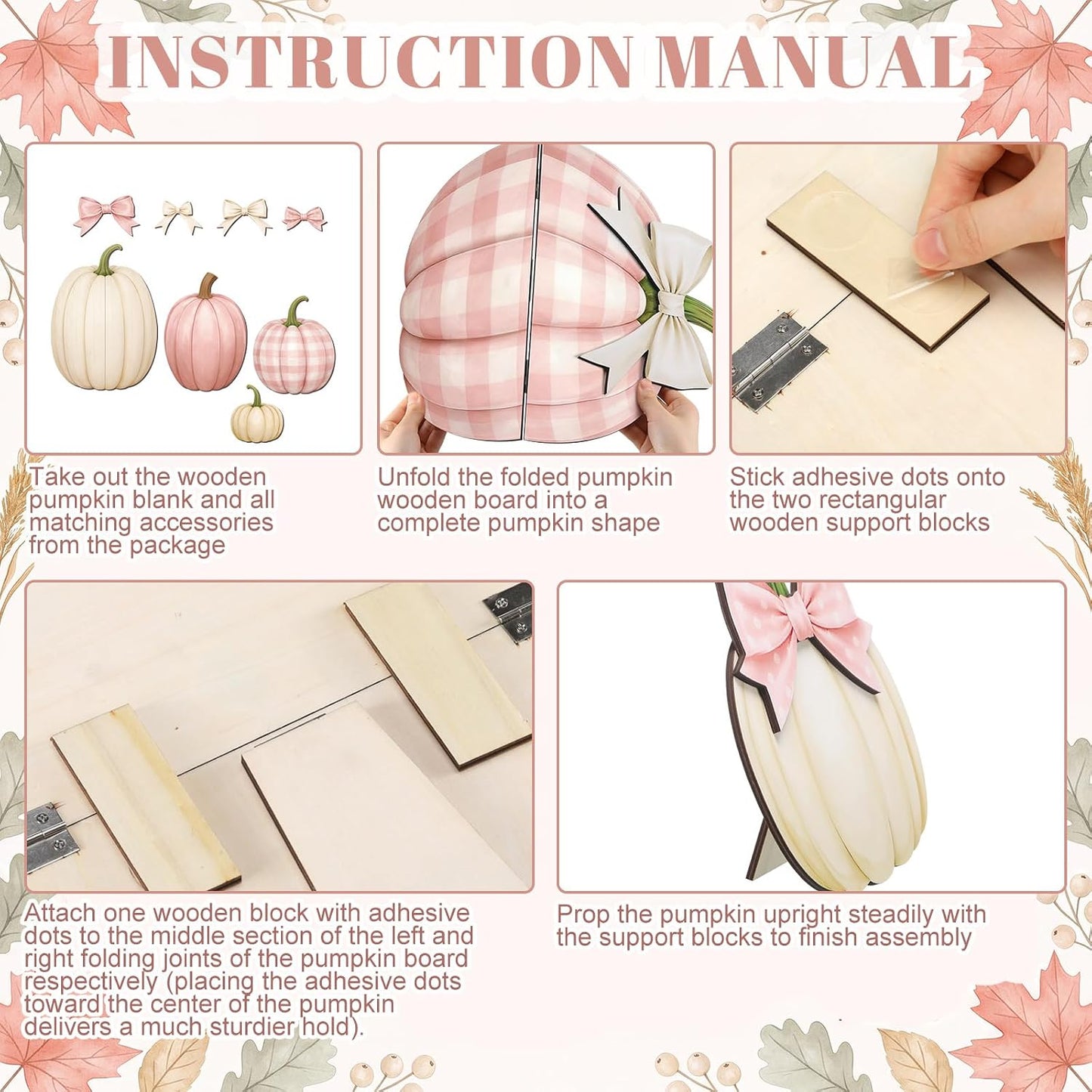 INSTRUCTION MANUAL

Take out the wooden pumpkin blank and all matching accessories from the package

Unfold the folded pumpkin wooden board into a complete pumpkin shape

Stick adhesive dots onto the two rectangular wooden support blocks

Attach one wooden block with adhesive dots to the middle section of the left and right folding joints of the pumpkin board respectively (placing the adhesive dots toward the center of the pumpkin delivers a much sturdier hold).

Prop the pumpkin upright steadily with the support blocks to finish assembly