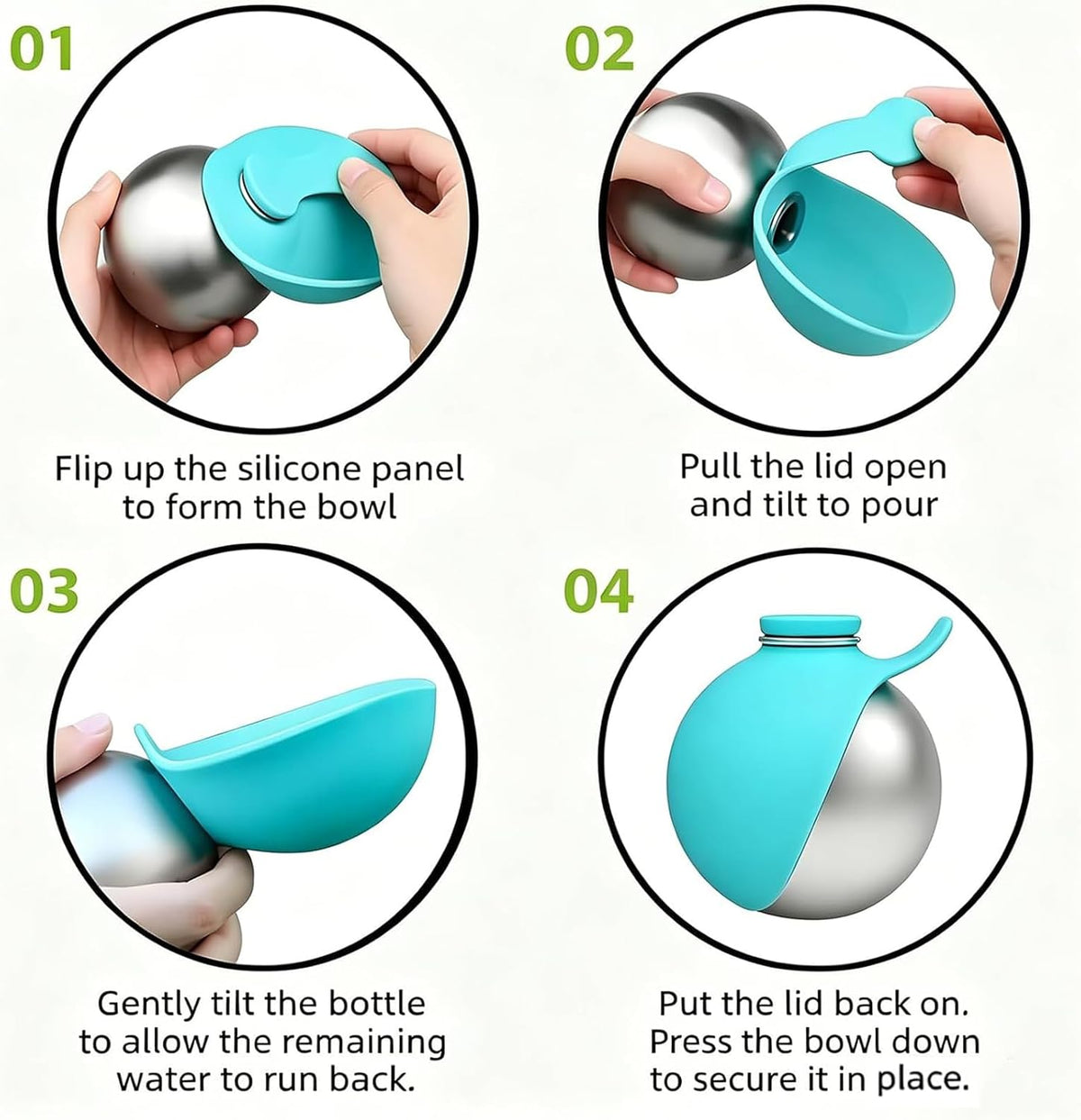 01

Flip up the silicone panel to form the bowl

02

Pull the lid open and tilt to pour

03

Gently tilt the bottle to allow the remaining water to run back.

04

Put the lid back on. Press the bowl down to secure it in place.