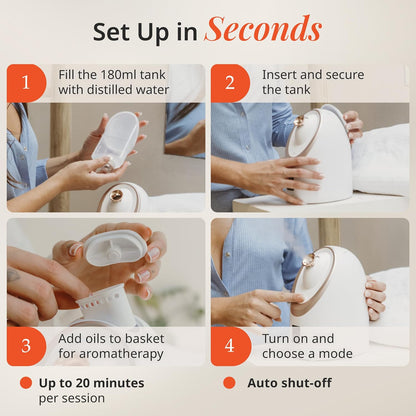 Set Up in Seconds

1 Fill the 180ml tank with distilled water

2 Insert and secure the tank

3 Add oils to basket for aromatherapy

4 Turn on and choose a mode

Up to 20 minutes per session

Auto shut-off