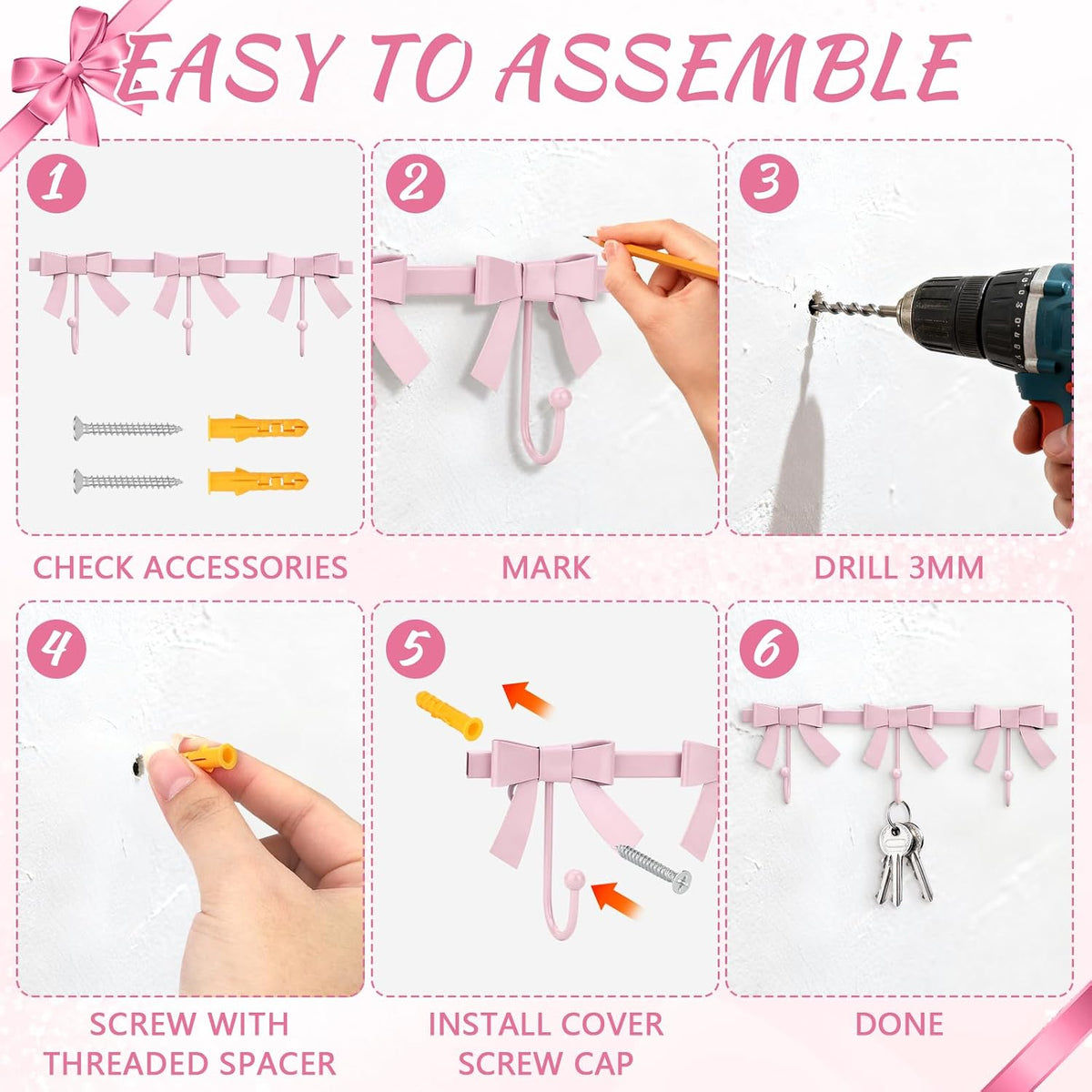 EASY TO ASSEMBLE

1

CHECK ACCESSORIES

2

MARK

3

DRILL 3MM

4

SCREW WITH THREADED SPACER

5

INSTALL COVER SCREW CAP

6

DONE