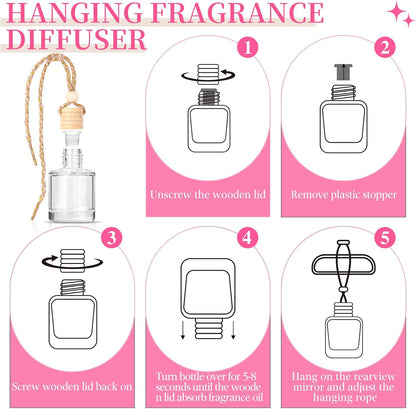 HANGING FRAGRANCE DIFFUSER

1

Unscrew the wooden lid

2

Remove plastic stopper

3

Screw wooden lid back on

4

Turn bottle over for 5-8 seconds until the woode n lid absorb fragrance oil

5

Hang on the rearview mirror and adjust the hanging rope