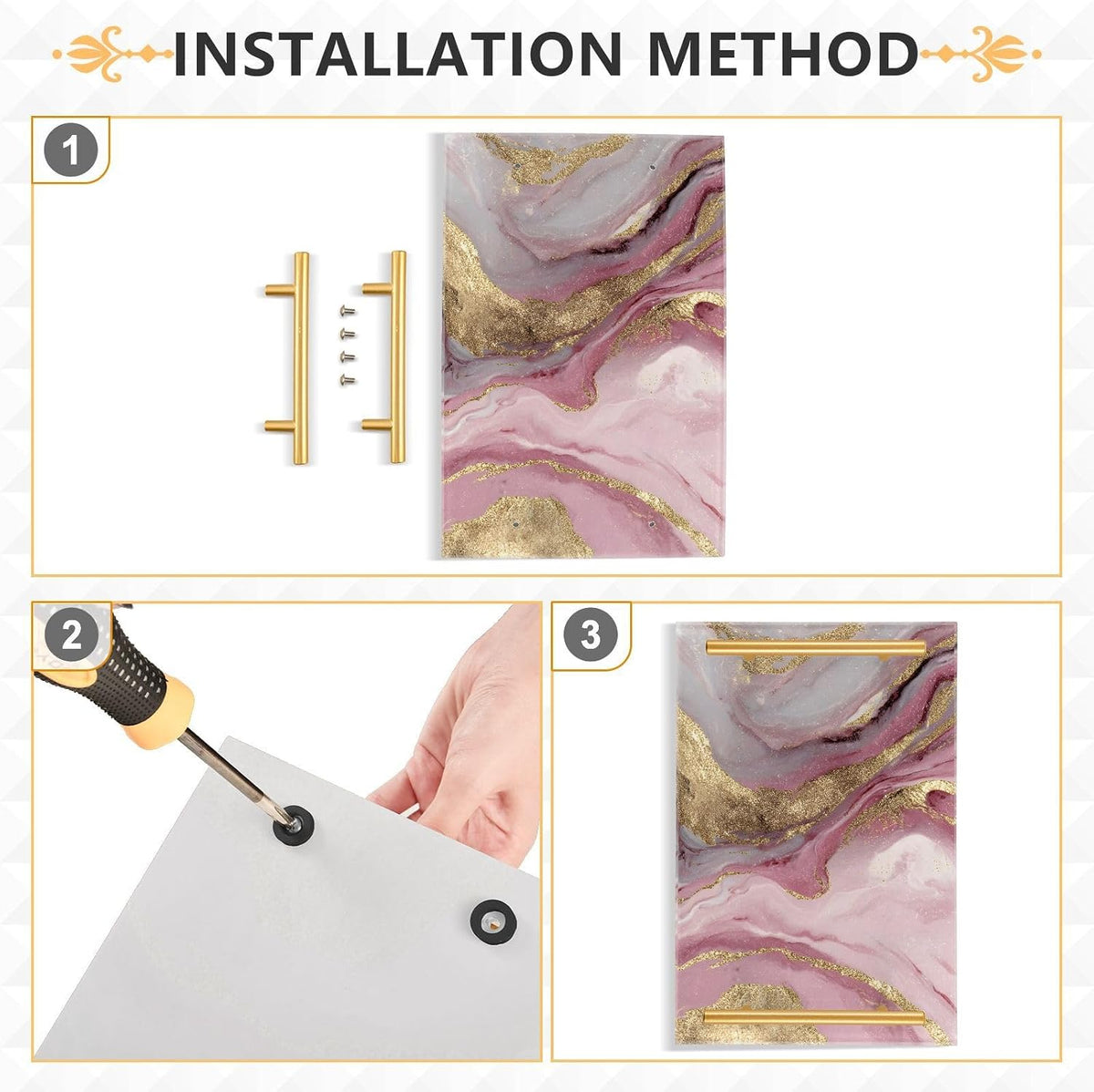 INSTALLATION METHOD

1

2

3