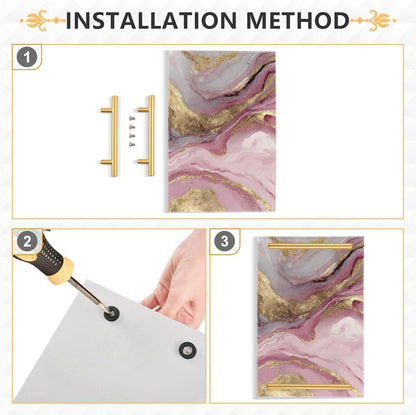 INSTALLATION METHOD

1

2

3