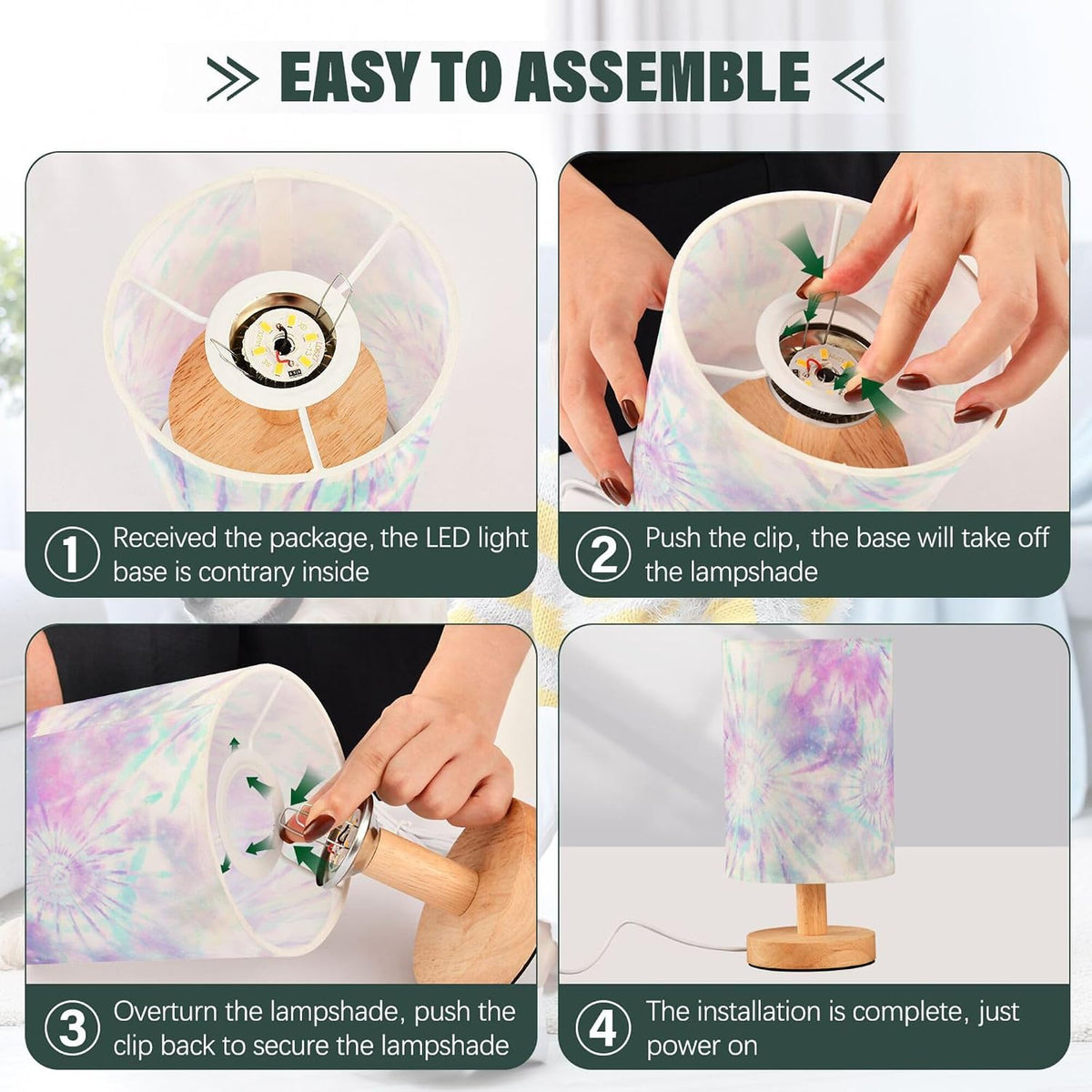 EASY TO ASSEMBLE

1 Received the package, the LED light base is contrary inside

2 Push the clip, the base will take off the lampshade

3 Overturn the lampshade, push the clip back to secure the lampshade

4 The installation is complete, just power on