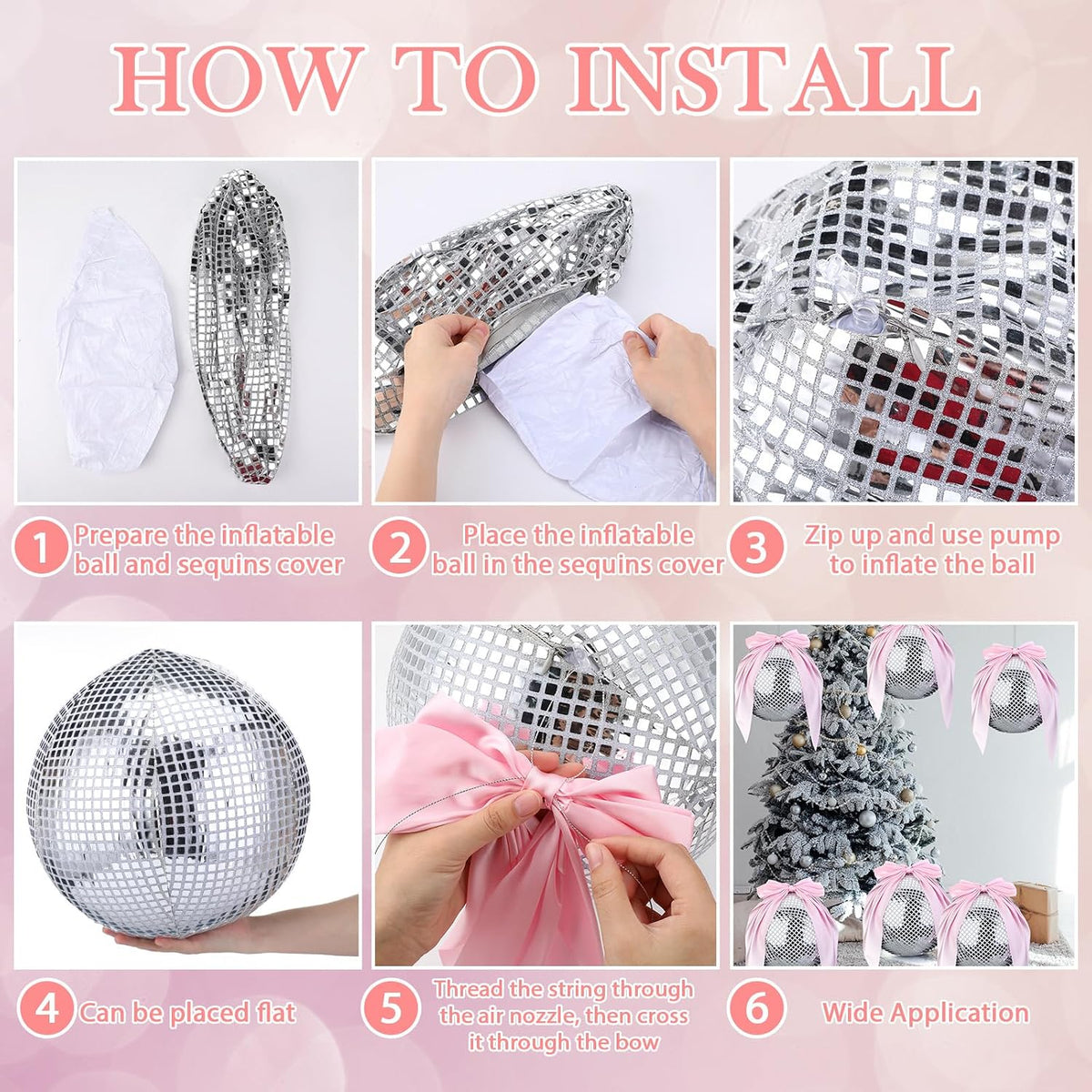 HOW TO INSTALL

1 Prepare the inflatable ball and sequins cover

2 Place the inflatable ball in the sequins cover

3 Zip up and use pump to inflate the ball

4 Can be placed flat

5 Thread the string through the air nozzle, then cross it through the bow

6 Wide Application