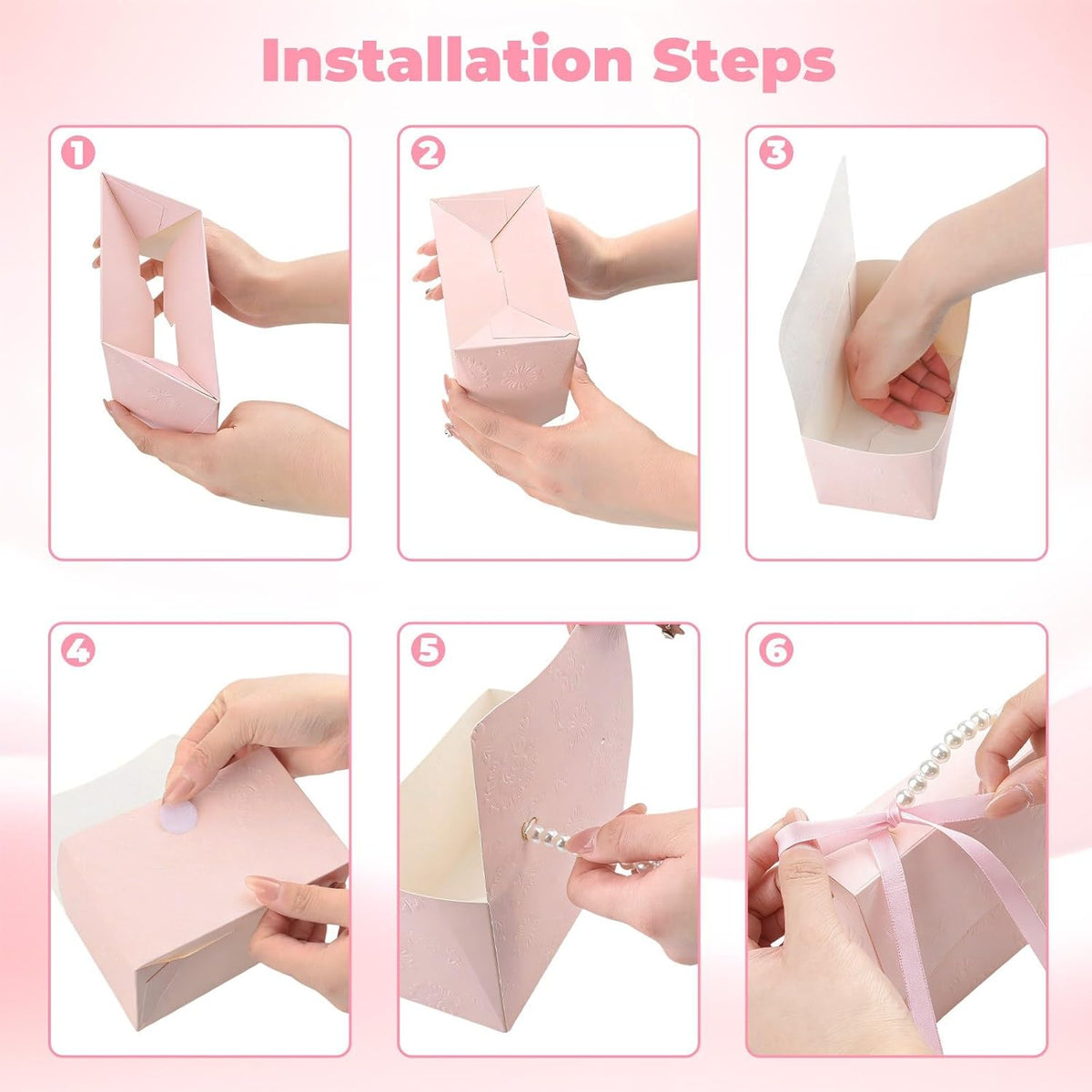 Installation Steps

1

2

3

4

5

6