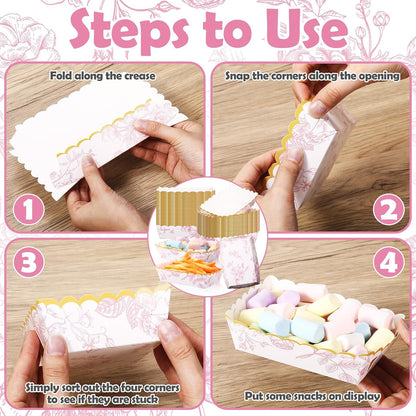 Steps to Use

Fold along the crease

1

Snap the corners along the opening

2

3

Simply sort out the four corners to see if they are stuck

4

Put some snacks on display