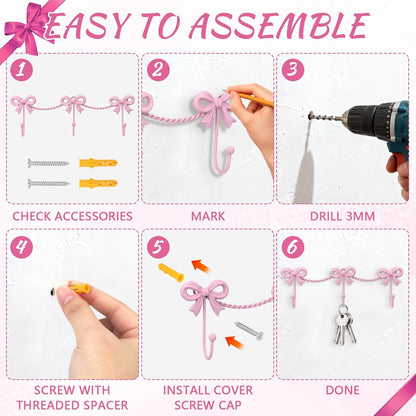 EASY TO ASSEMBLE

1

CHECK ACCESSORIES

2

MARK

3

DRILL 3MM

4

SCREW WITH THREADED SPACER

5

INSTALL COVER SCREW CAP

6

DONE