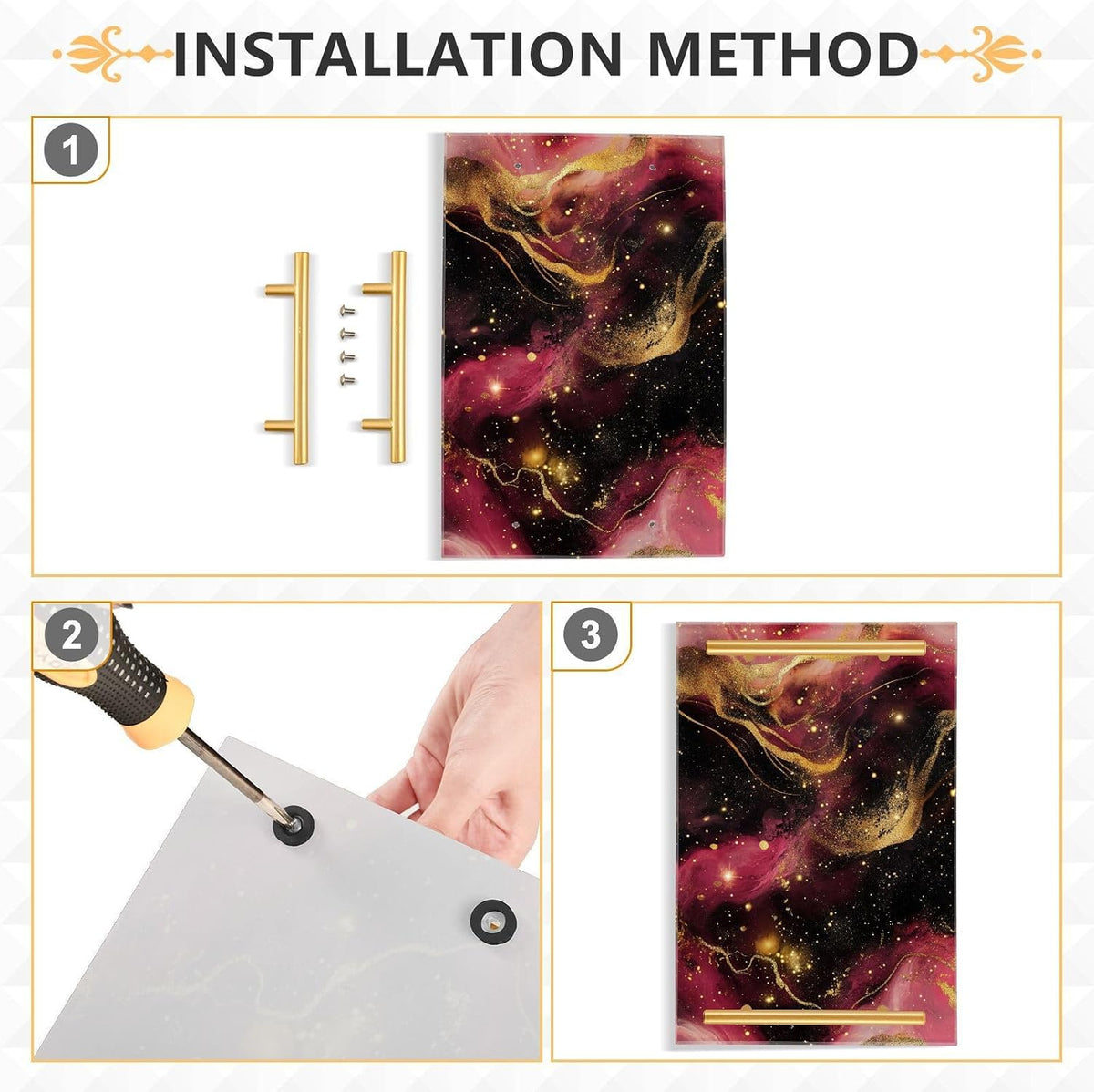 INSTALLATION METHOD

1

2

3