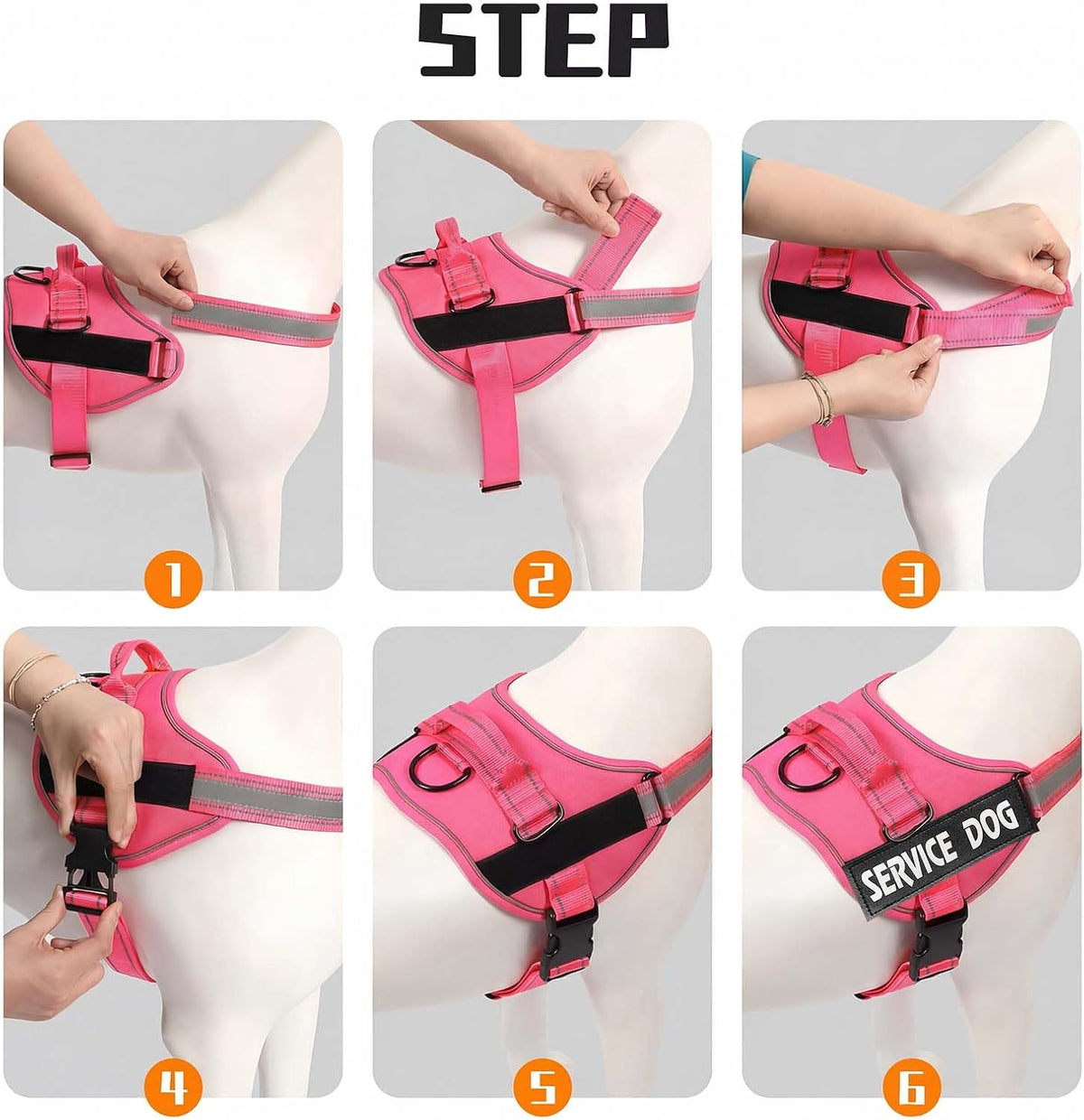 STEP

1

2

3

4

5

SERVICE DOG

6