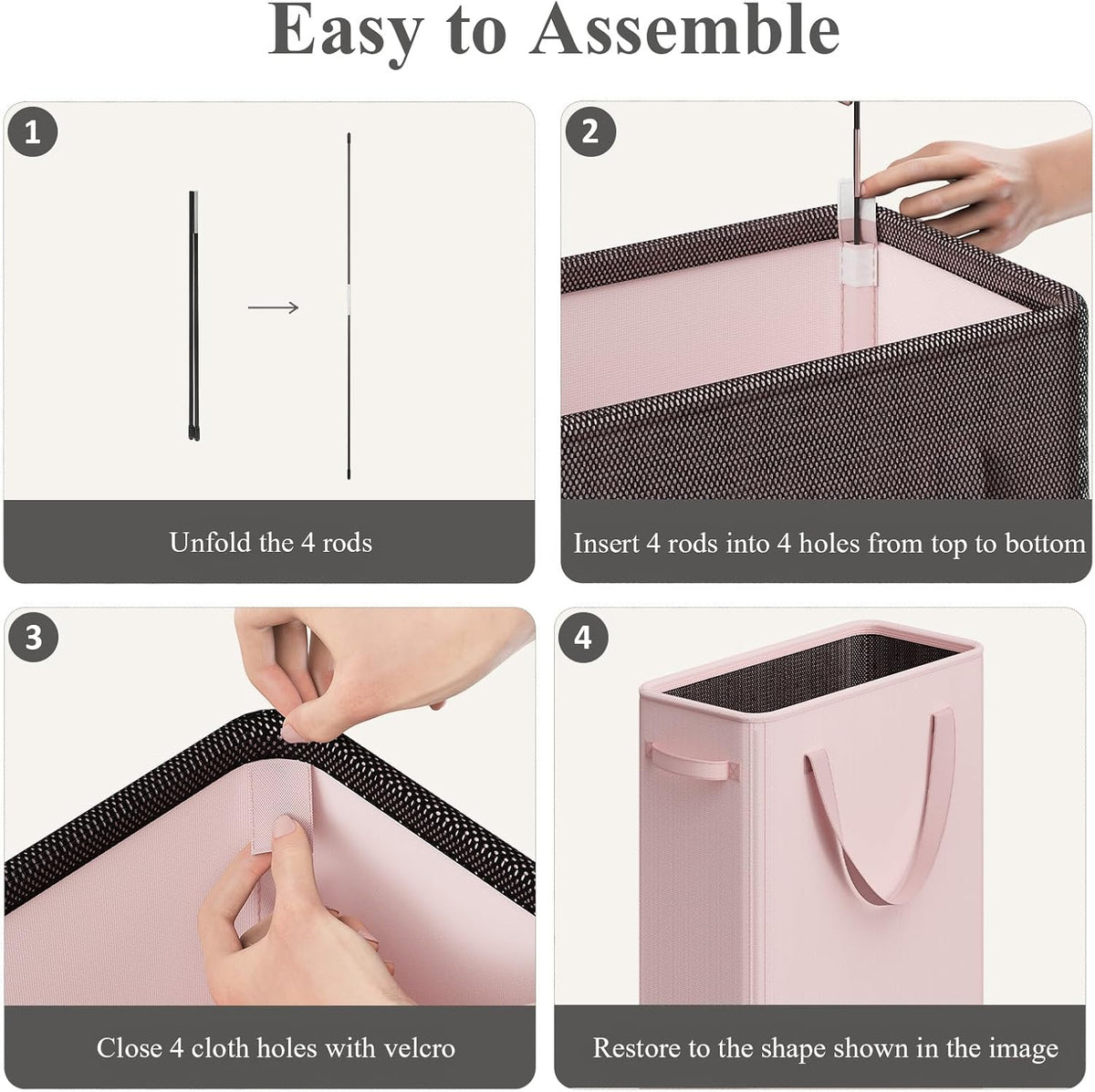 Easy to Assemble

1

Unfold the 4 rods

2

Insert 4 rods into 4 holes from top to bottom

3

Close 4 cloth holes with velcro

4

Restore to the shape shown in the image