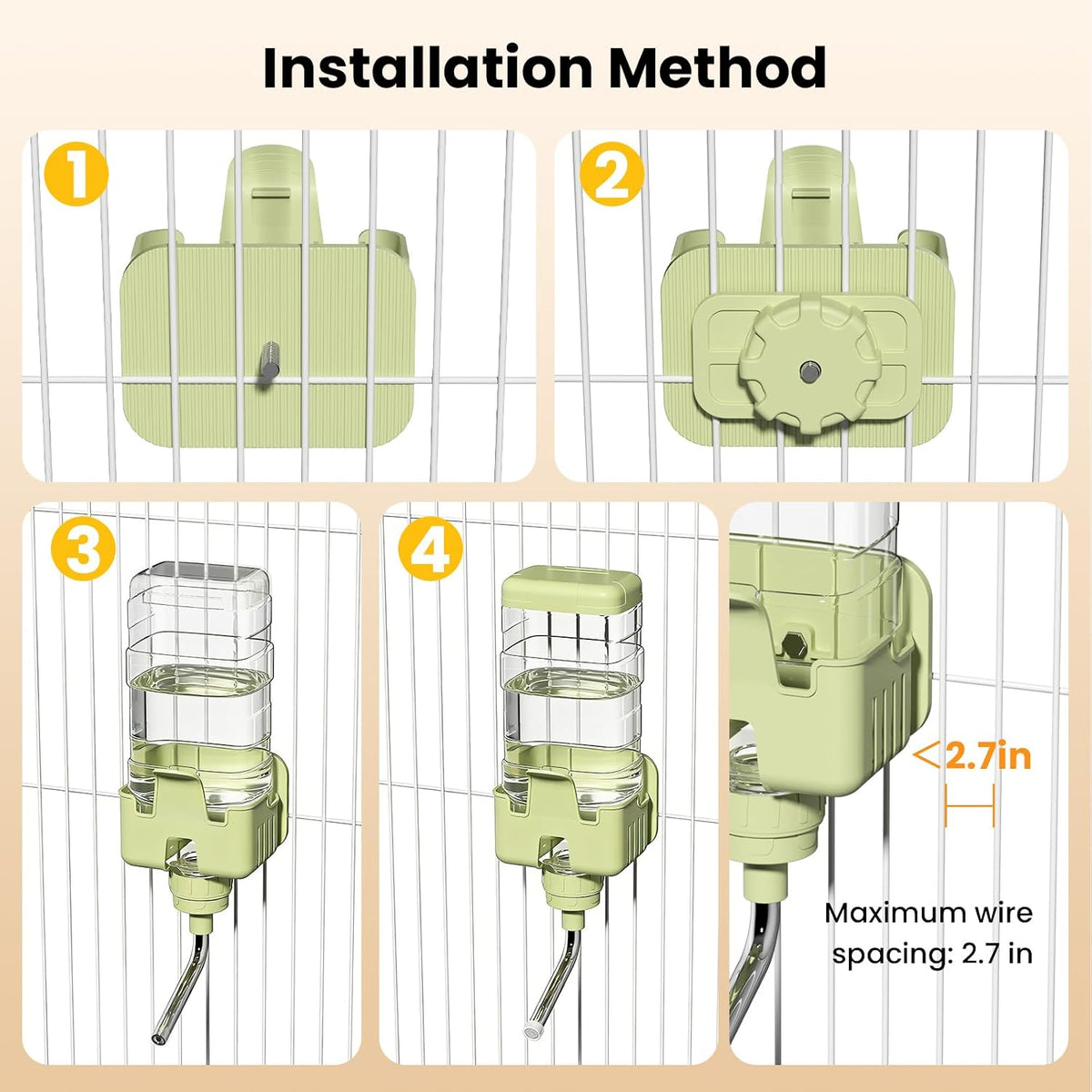 Installation Method

1

2

3

4

<2.7in

Maximum wire spacing: 2.7 in